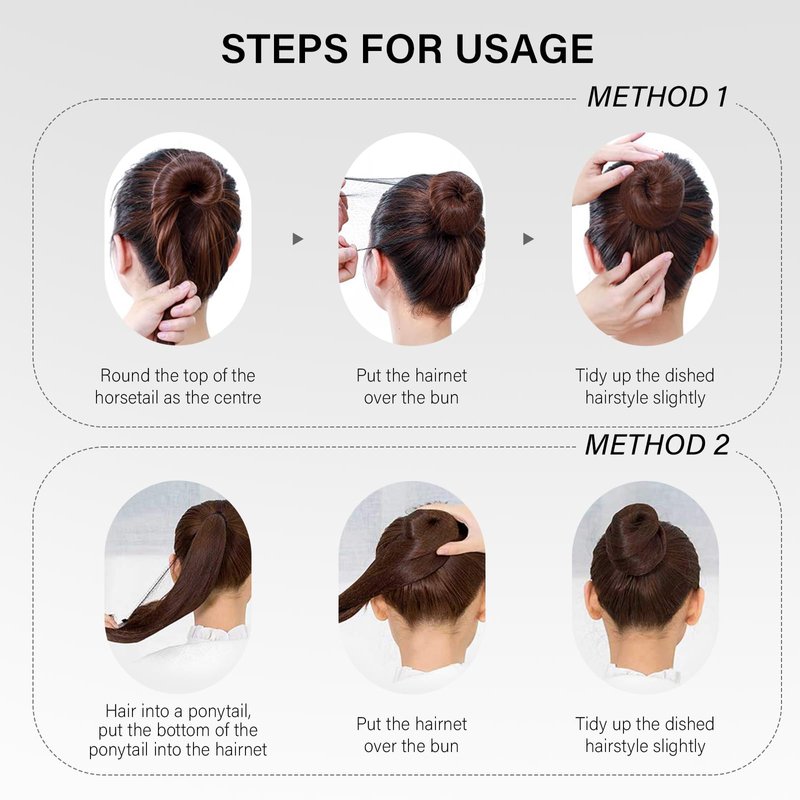 STEPS FOR USAGE

METHOD 1

Round the top of the horsetail as the centre

Put the hairnet over the bun

Tidy up the dished hairstyle slightly

METHOD 2

Hair into a ponytail, put the bottom of the ponytail into the hairnet

Put the hairnet over the bun

Tidy up the dished hairstyle slightly