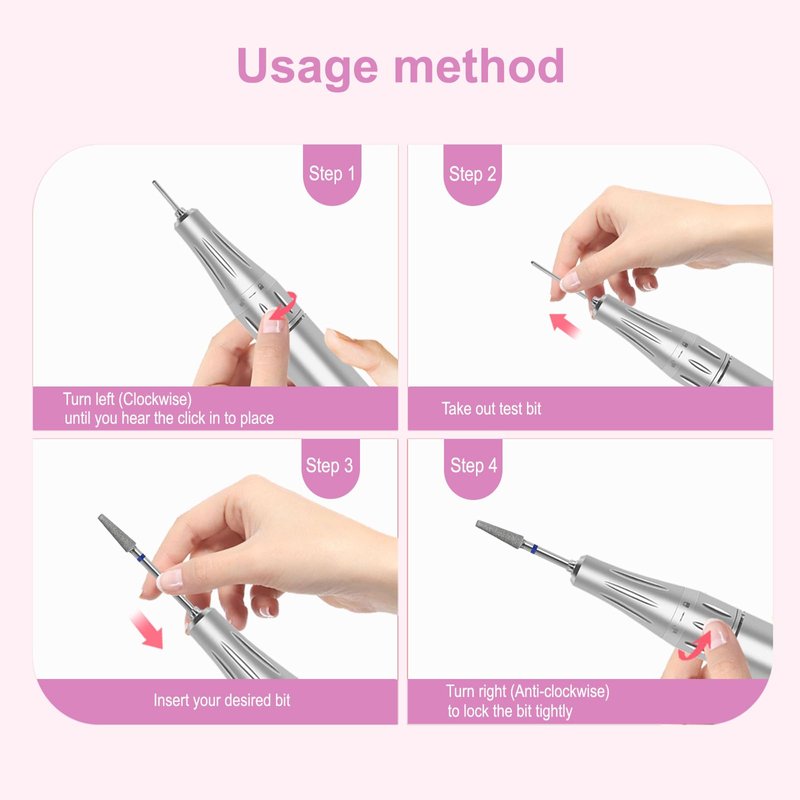 Usage method

Step 1

Turn left (Clockwise)
until you hear the click in to place

Step 2

Take out test bit

Step 3

Insert your desired bit

Step 4

Turn right (Anti-clockwise)
to lock the bit tightly