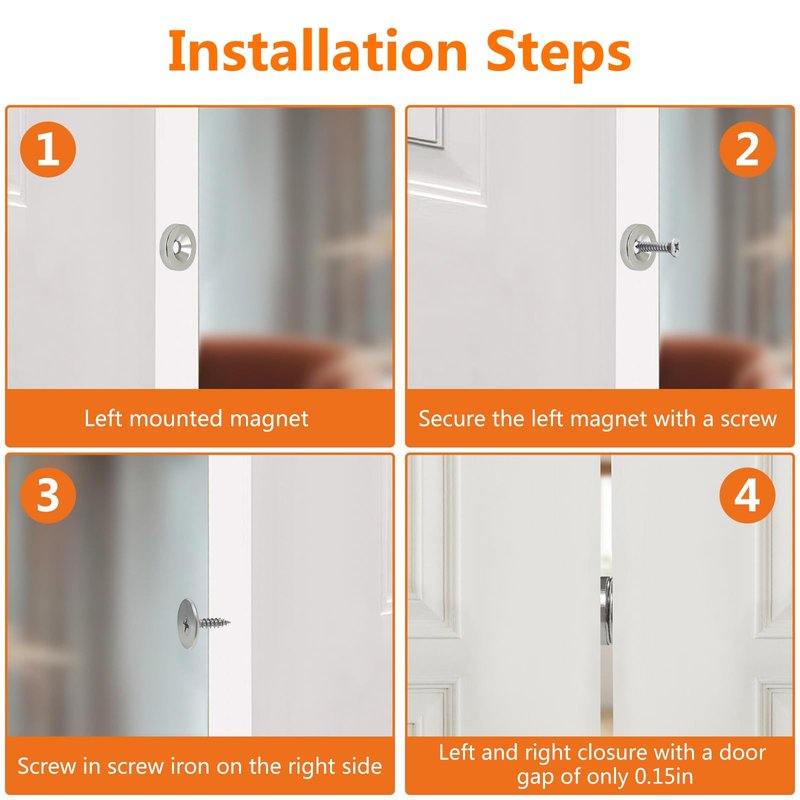 Installation Steps

1

Left mounted magnet

2

Secure the left magnet with a screw

3

Screw in screw iron on the right side

4

Left and right closure with a door gap of only 0.15in