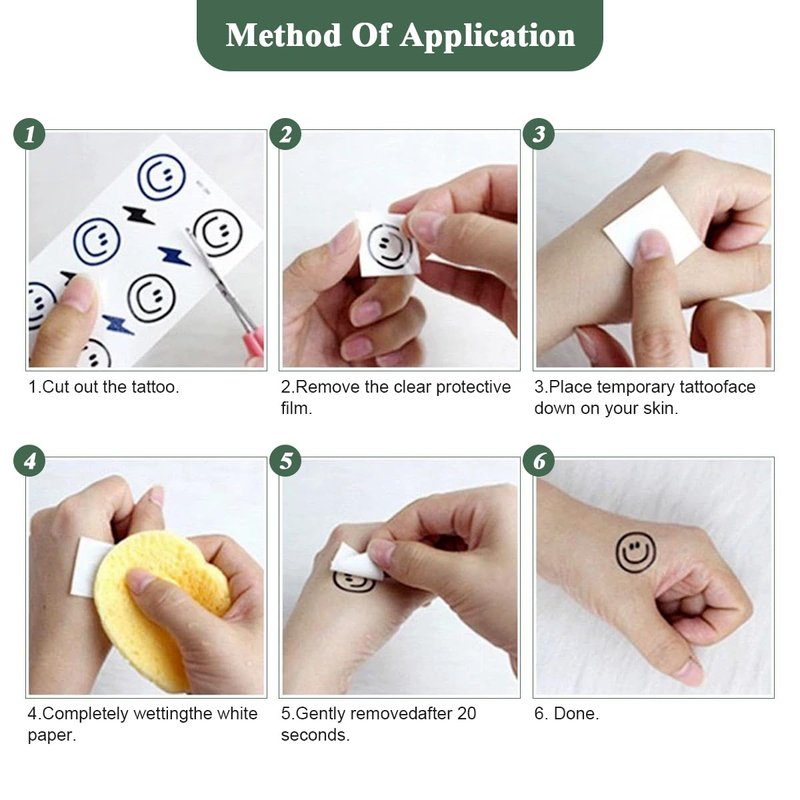 Method Of Application

1

1.Cut out the tattoo.

2

2.Remove the clear protective film.

3

3.Place temporary tattooface down on your skin.

4

4.Completely wettingthe white paper.

5

5.Gently removedafter 20 seconds.

6

6. Done.