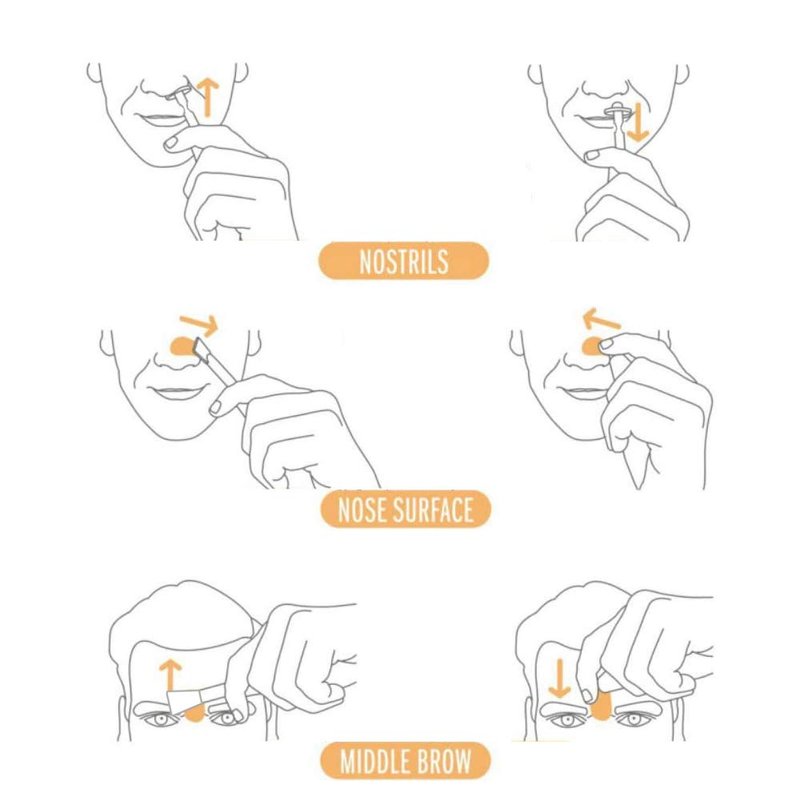 NOSTRILS

NOSE SURFACE

MIDDLE BROW