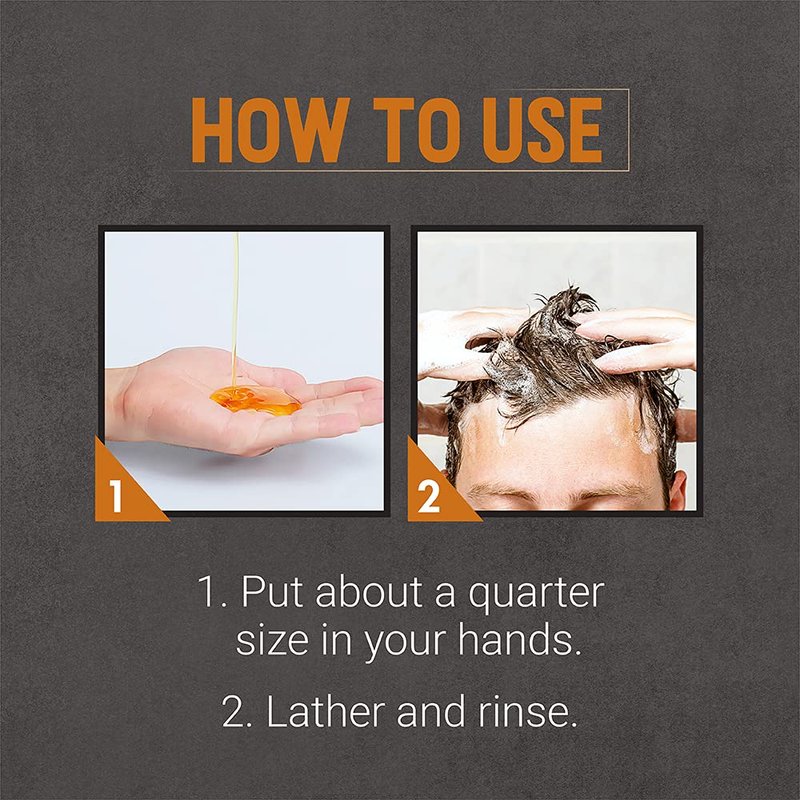 HOW TO USE

1

2

1. Put about a quarter size in your hands.

2. Lather and rinse.