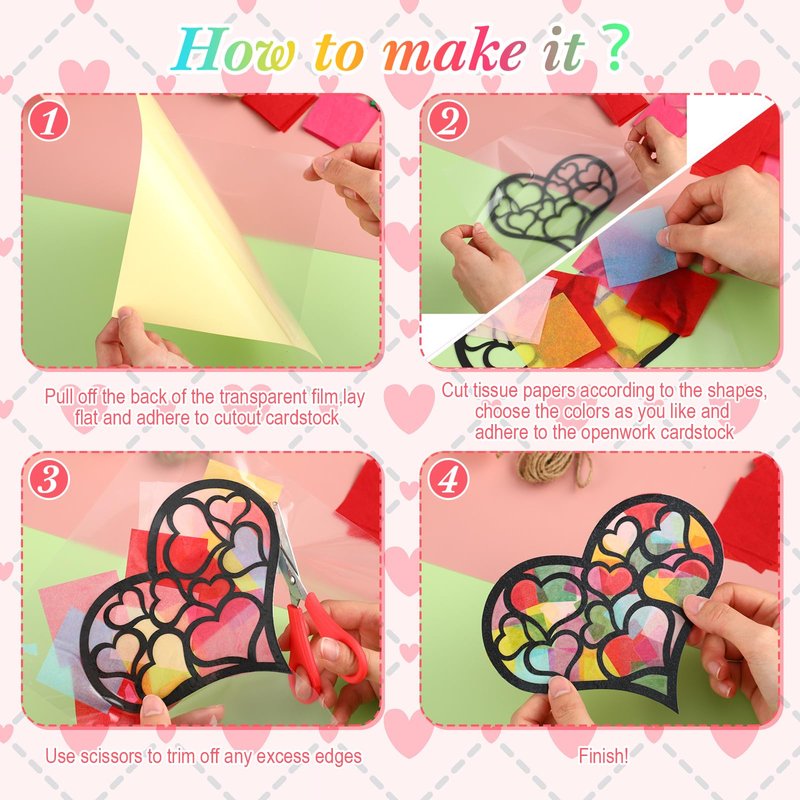 How to make it ?

1

Pull off the back of the transparent film,lay flat and adhere to cutout cardstock

2

Cut tissue papers according to the shapes, choose the colors as you like and adhere to the openwork cardstock

3

Use scissors to trim off any excess edges

4

Finish!