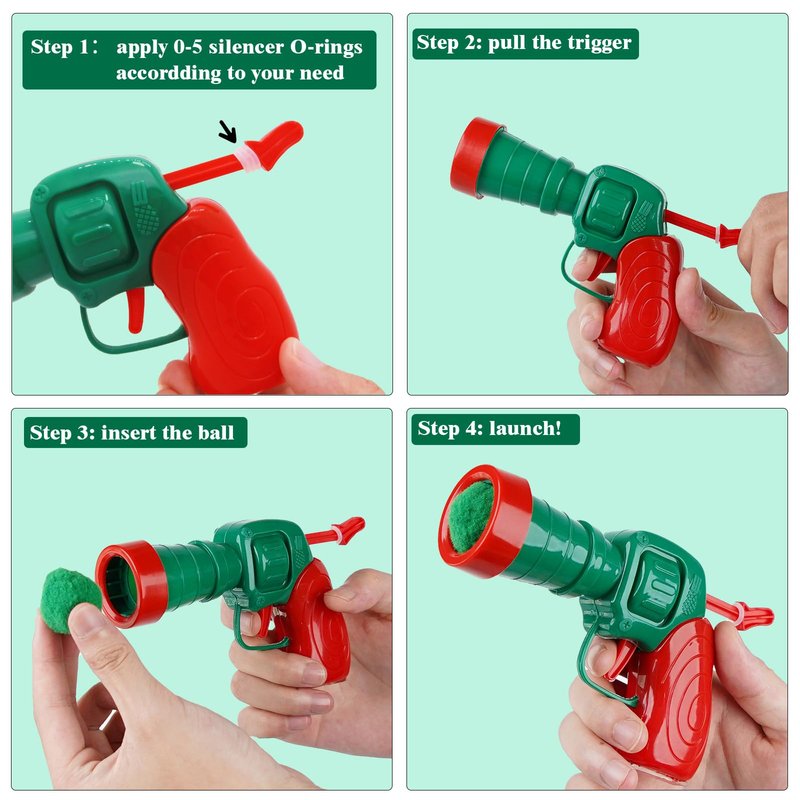 Step 1： apply 0-5 silencer O-rings accordding to your need

Step 2: pull the trigger

Step 3: insert the ball

Step 4: launch!