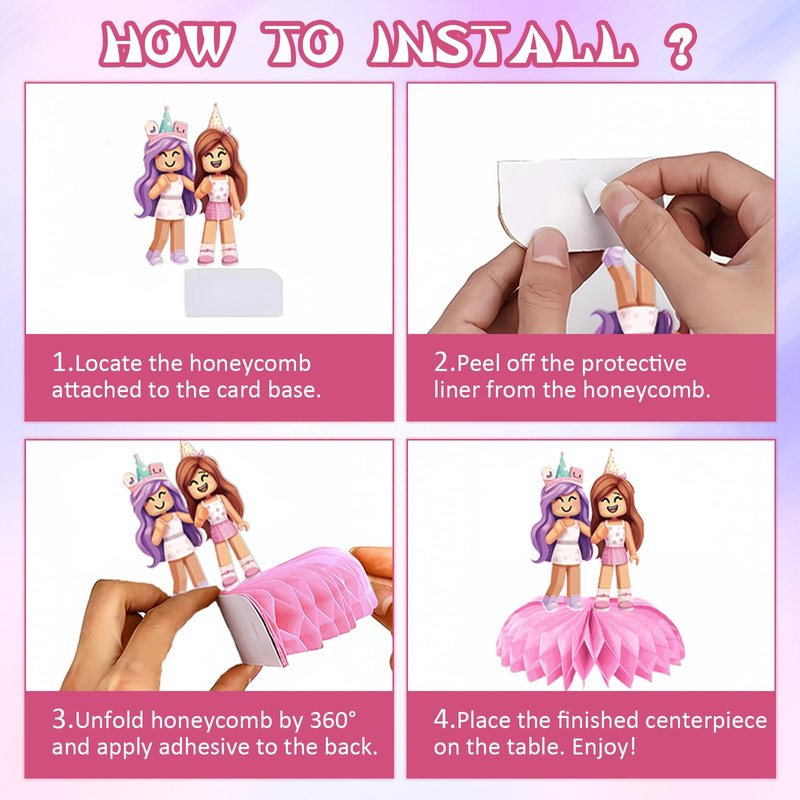 HOW TO INSTALL ?

1.Locate the honeycomb attached to the card base.

2.Peel off the protective liner from the honeycomb.

3.Unfold honeycomb by 360° and apply adhesive to the back.

4.Place the finished centerpiece on the table. Enjoy!