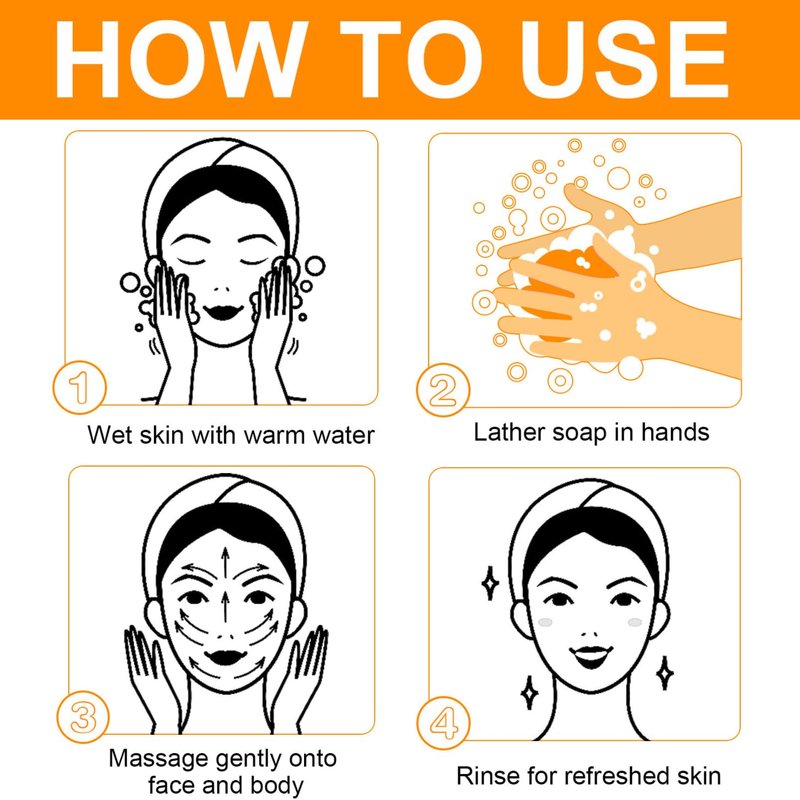 HOW TO USE

1

Wet skin with warm water

2

Lather soap in hands

3

Massage gently onto face and body

4

Rinse for refreshed skin