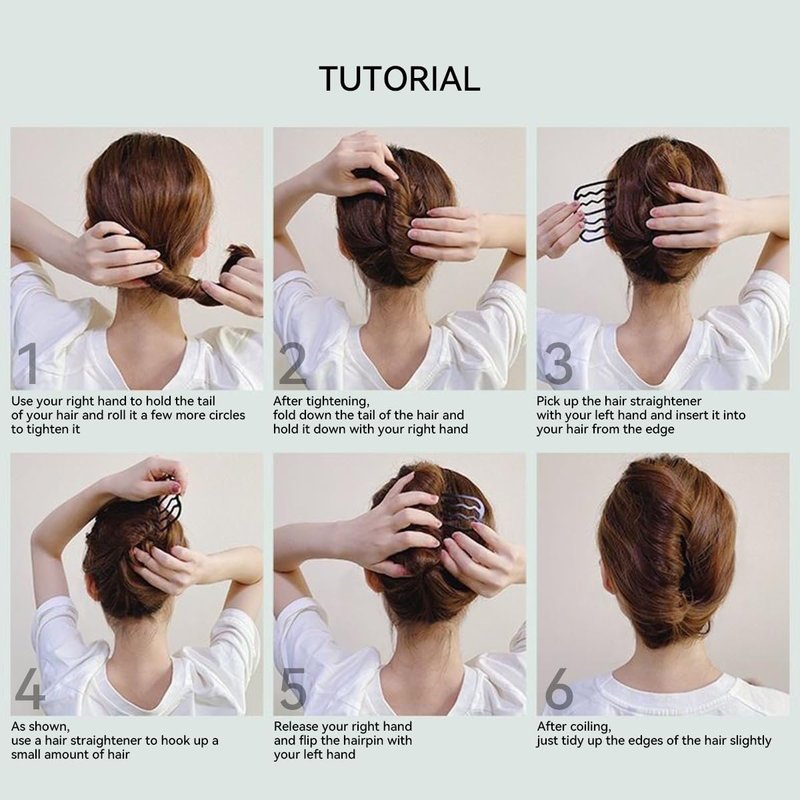 TUTORIAL

1
Use your right hand to hold the tail of your hair and roll it a few more circles to tighten it

2
After tightening, fold down the tail of the hair and hold it down with your right hand

3
Pick up the hair straightener with your left hand and insert it into your hair from the edge

4
As shown, use a hair straightener to hook up a small amount of hair

5
Release your right hand and flip the hairpin with your left hand

6
After coiling, just tidy up the edges of the hair slightly