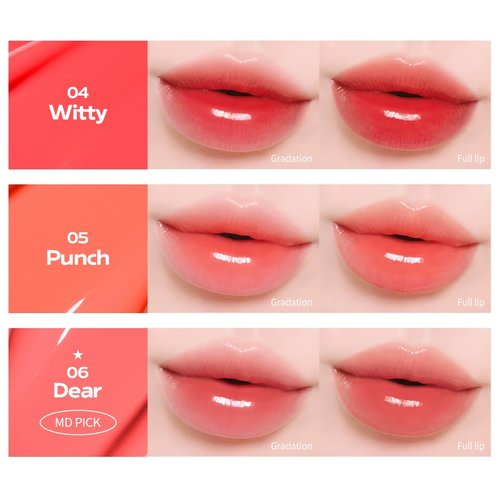 04
Witty

Gradation

Full lip

05
Punch

Gradation

Full lip

★
06
Dear

MD PICK

Gradation

Full lip