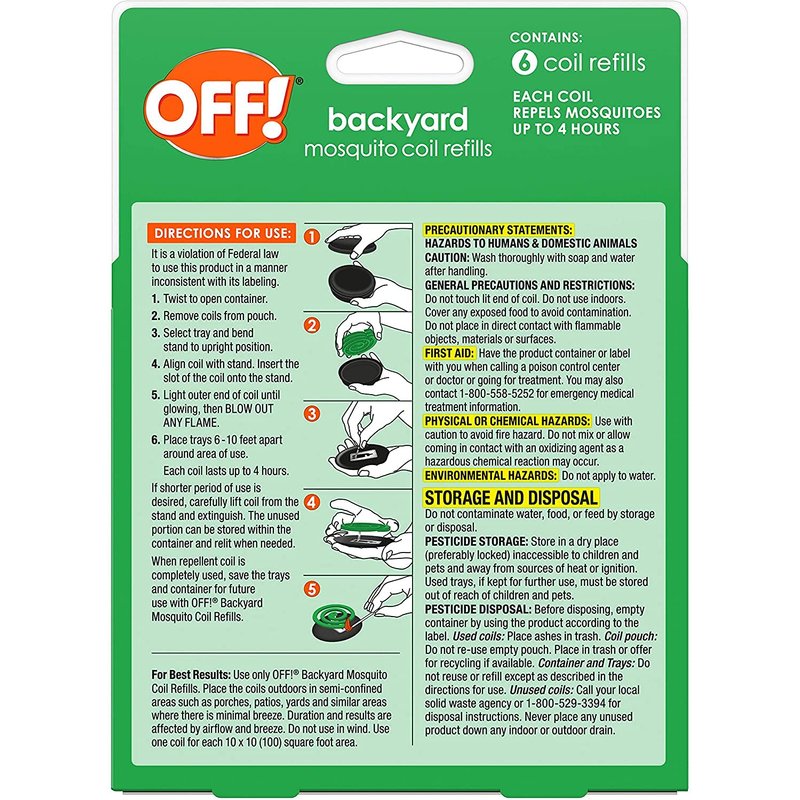 OFF!®

backyard
mosquito coil refills

CONTAINS:
6 coil refills

EACH COIL REPELS MOSQUITOES UP TO 4 HOURS

DIRECTIONS FOR USE:

It is a violation of Federal law to use this product in a manner inconsistent with its labeling.

1. Twist to open container.
2. Remove coils from pouch.
3. Select tray and bend stand to upright position.
4. Align coil with stand. Insert the slot of the coil onto the stand.
5. Light outer end of coil until glowing, then BLOW OUT ANY FLAME.
6. Place trays 6-10 feet apart around area of use.
Each coil lasts up to 4 hours.

If shorter period of use is desired, carefully lift coil from the stand and extinguish. The unused portion can be stored within the container and relit when needed.

When repellent coil is completely used, save the trays and container for future use with OFF!® Backyard Mosquito Coil Refills.

1
2
3
4
5

For Best Results: Use only OFF!® Backyard Mosquito Coil Refills. Place the coils outdoors in semi-confined areas such as porches, patios, yards and similar areas where there is minimal breeze. Duration and results are affected by airflow and breeze. Do not use in wind. Use one coil for each 10 x 10 (100) square foot area.

PRECAUTIONARY STATEMENTS:
HAZARDS TO HUMANS & DOMESTIC ANIMALS
CAUTION: Wash thoroughly with soap and water after handling.
GENERAL PRECAUTIONS AND RESTRICTIONS: Do not touch lit end of coil. Do not use indoors. Cover any exposed food to avoid contamination. Do not place in direct contact with flammable objects, materials or surfaces.
FIRST AID: Have the product container or label with you when calling a poison control center or doctor or going for treatment. You may also contact 1-800-558-5252 for emergency medical treatment information.
PHYSICAL OR CHEMICAL HAZARDS: Use with caution to avoid fire hazard. Do not mix or allow coming in contact with an oxidizing agent as a hazardous chemical reaction may occur.
ENVIRONMENTAL HAZARDS: Do not apply to water.

STORAGE AND DISPOSAL
Do not contaminate water, food, or feed by storage or disposal.
PESTICIDE STORAGE: Store in a dry place (preferably locked) inaccessible to children and pets and away from sources of heat or ignition. Used trays, if kept for further use, must be stored out of reach of children and pets.
PESTICIDE DISPOSAL: Before disposing, empty container by using the product according to the label. Used coils: Place ashes in trash. Coil pouch: Do not re-use empty pouch. Place in trash or offer for recycling if available. Container and Trays: Do not reuse or refill except as described in the directions for use. Unused coils: Call your local solid waste agency or 1-800-529-3394 for disposal instructions. Never place any unused product down any indoor or outdoor drain.