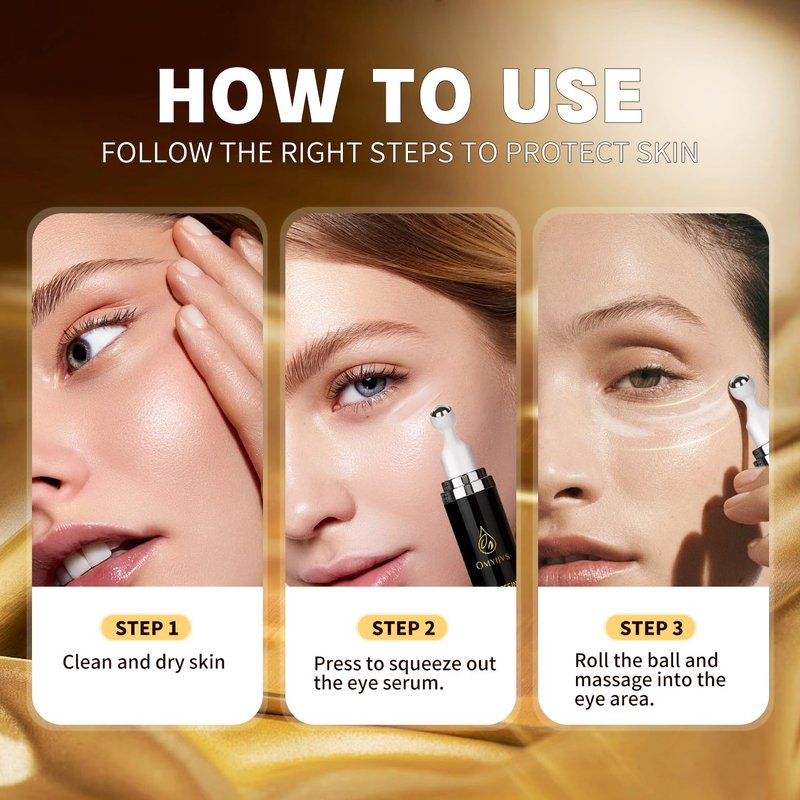 HOW TO USE
FOLLOW THE RIGHT STEPS TO PROTECT SKIN

OMYIIVS

STEP 1
Clean and dry skin

STEP 2
Press to squeeze out the eye serum.

STEP 3
Roll the ball and massage into the eye area.