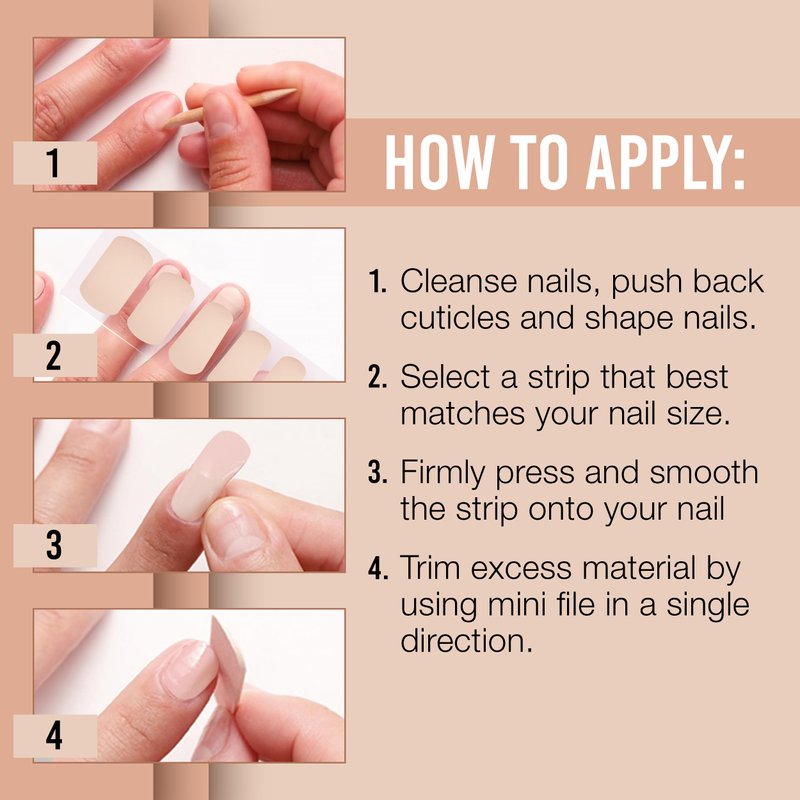 1

2

3

4

HOW TO APPLY:

1. Cleanse nails, push back cuticles and shape nails.

2. Select a strip that best matches your nail size.

3. Firmly press and smooth the strip onto your nail

4. Trim excess material by using mini file in a single direction.