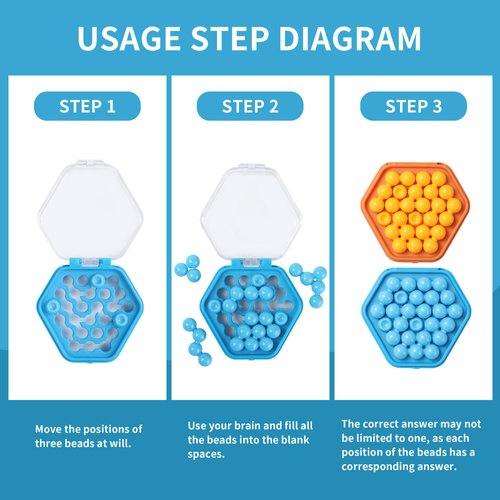 USAGE STEP DIAGRAM

STEP 1

STEP 2

STEP 3

Move the positions of three beads at will.

Use your brain and fill all the beads into the blank spaces.

The correct answer may not be limited to one, as each position of the beads has a corresponding answer.