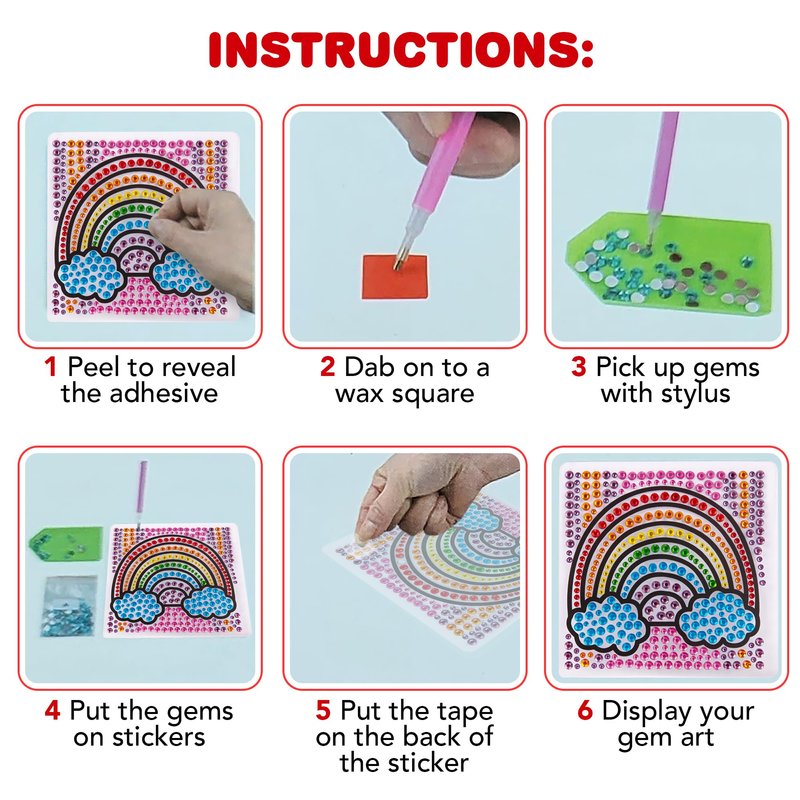 INSTRUCTIONS:

1 Peel to reveal the adhesive

2 Dab on to a wax square

3 Pick up gems with stylus

4 Put the gems on stickers

5 Put the tape on the back of the sticker

6 Display your gem art