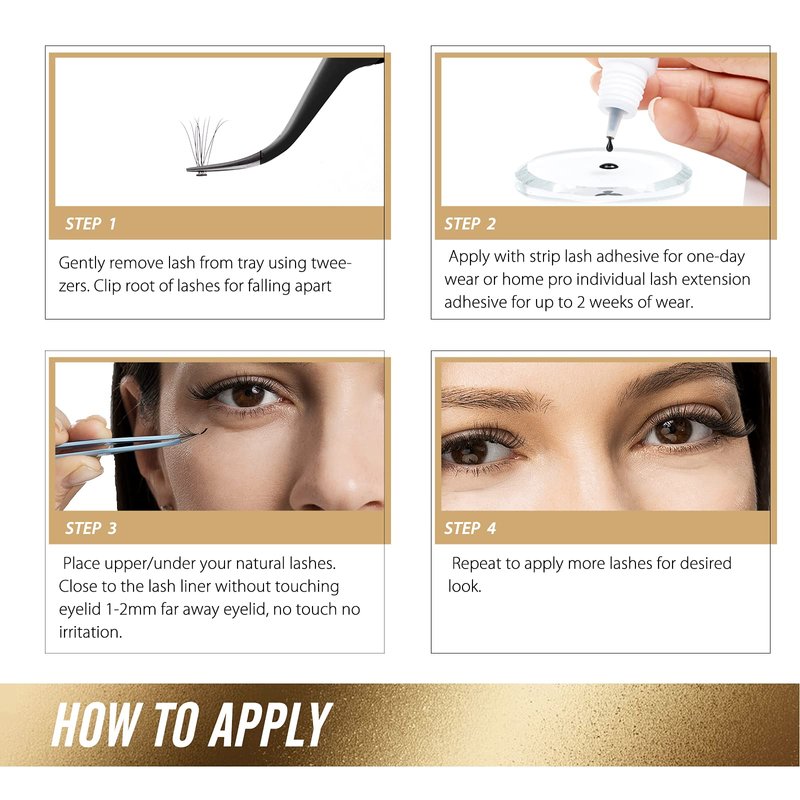 STEP 1

Gently remove lash from tray using tweezers. Clip root of lashes for falling apart

STEP 2

Apply with strip lash adhesive for one-day wear or home pro individual lash extension adhesive for up to 2 weeks of wear.

STEP 3

Place upper/under your natural lashes. Close to the lash liner without touching eyelid 1-2mm far away eyelid, no touch no irritation.

STEP 4

Repeat to apply more lashes for desired look.

HOW TO APPLY