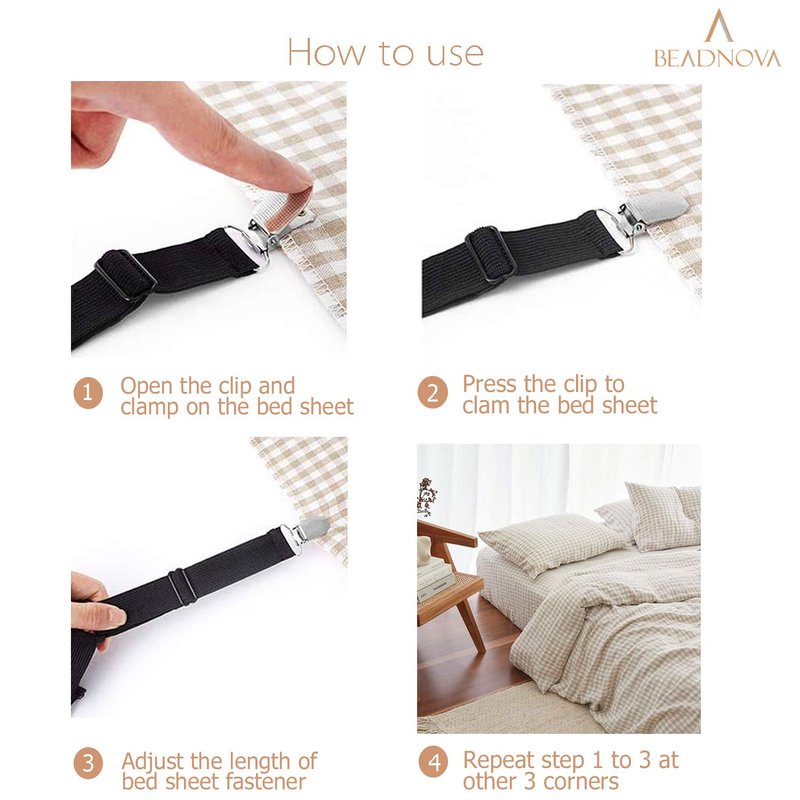 How to use

BEADNOVA

1 Open the clip and clamp on the bed sheet

2 Press the clip to clam the bed sheet

3 Adjust the length of bed sheet fastener

4 Repeat step 1 to 3 at other 3 corners