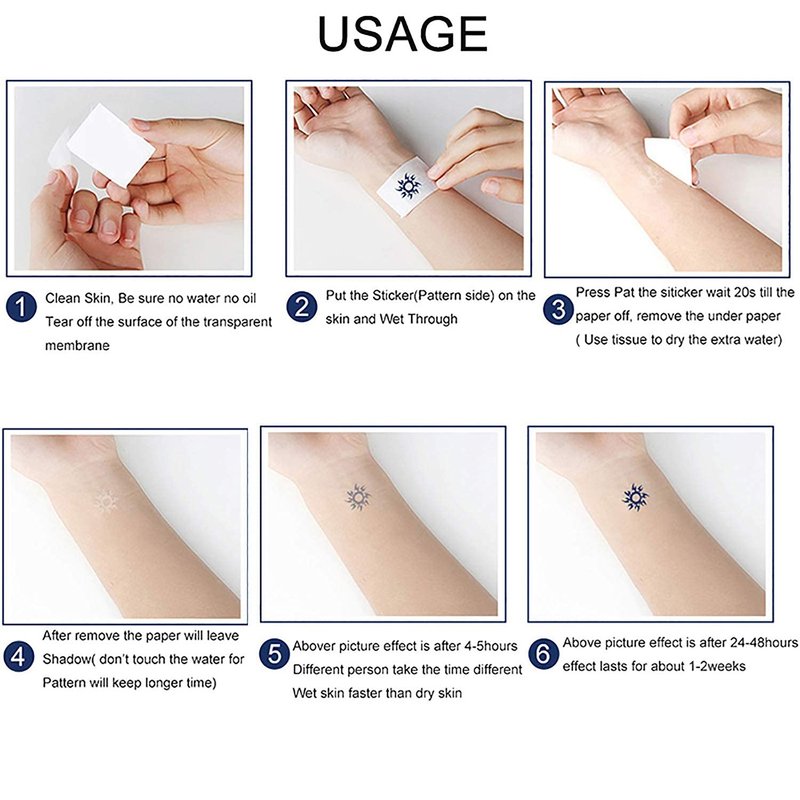 USAGE

1 Clean Skin, Be sure no water no oil Tear off the surface of the transparent membrane

2 Put the Sticker(Pattern side) on the skin and Wet Through

3 Press Pat the siticker wait 20s till the paper off, remove the under paper ( Use tissue to dry the extra water)

4 After remove the paper will leave Shadow( don't touch the water for Pattern will keep longer time)

5 Abover picture effect is after 4-5hours Different person take the time different Wet skin faster than dry skin

6 Above picture effect is after 24-48hours effect lasts for about 1-2weeks