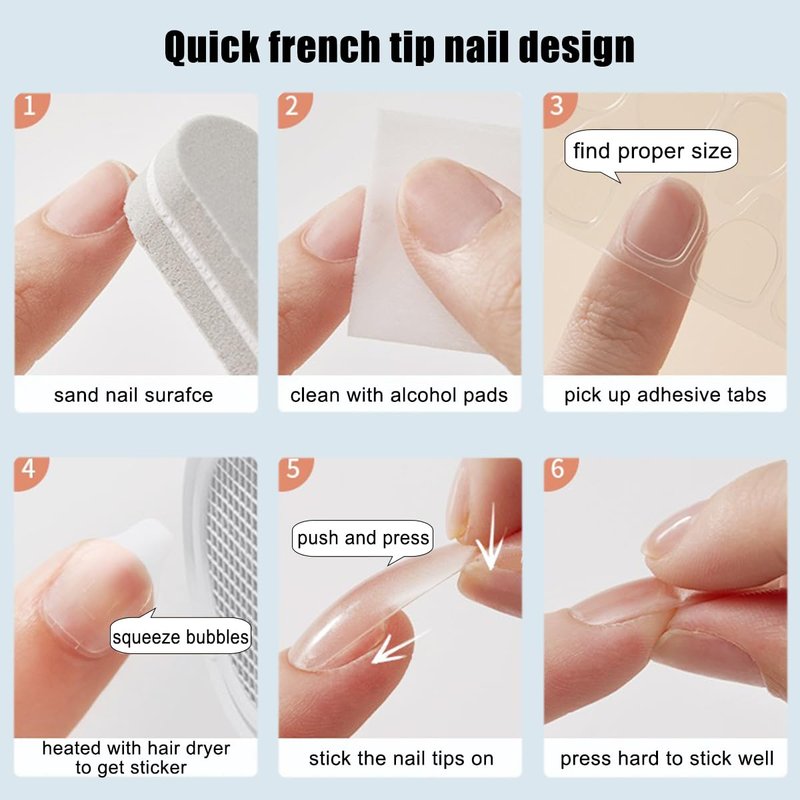 Quick french tip nail design

1

sand nail surafce

2

clean with alcohol pads

3

find proper size

pick up adhesive tabs

4

squeeze bubbles

heated with hair dryer to get sticker

5

push and press

stick the nail tips on

6

press hard to stick well