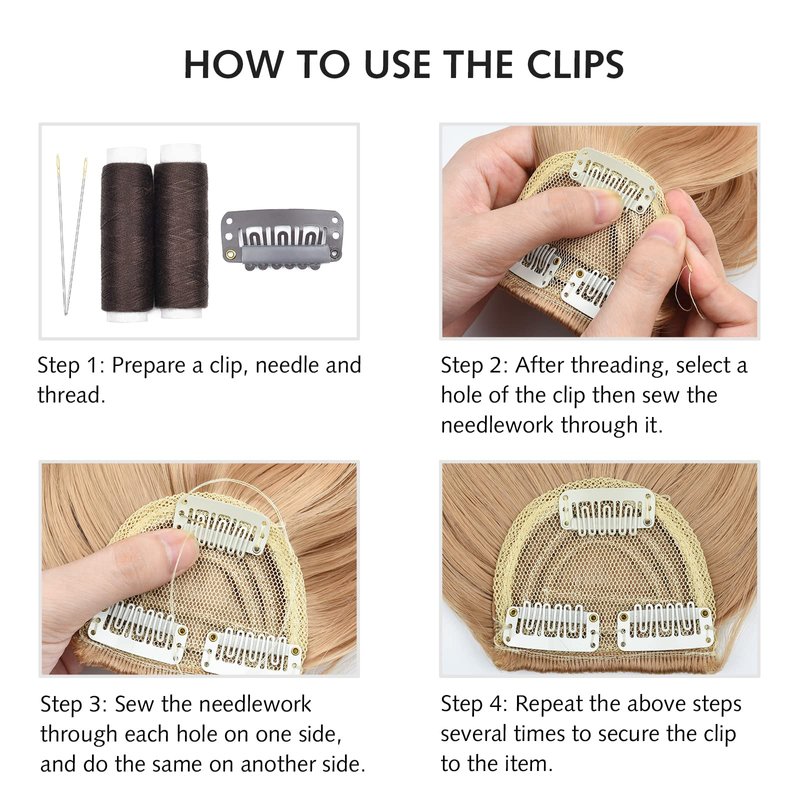 HOW TO USE THE CLIPS

Step 1: Prepare a clip, needle and thread.

Step 2: After threading, select a hole of the clip then sew the needlework through it.

Step 3: Sew the needlework through each hole on one side, and do the same on another side.

Step 4: Repeat the above steps several times to secure the clip to the item.