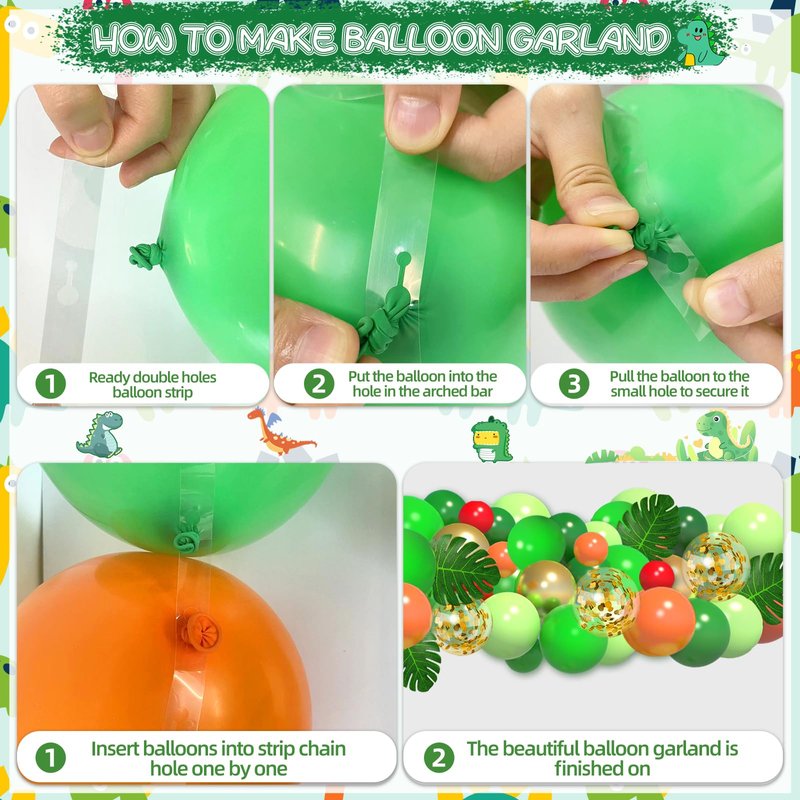 HOW TO MAKE BALLOON GARLAND

1 Ready double holes balloon strip

2 Put the balloon into the hole in the arched bar

3 Pull the balloon to the small hole to secure it

1 Insert balloons into strip chain hole one by one

2 The beautiful balloon garland is finished on