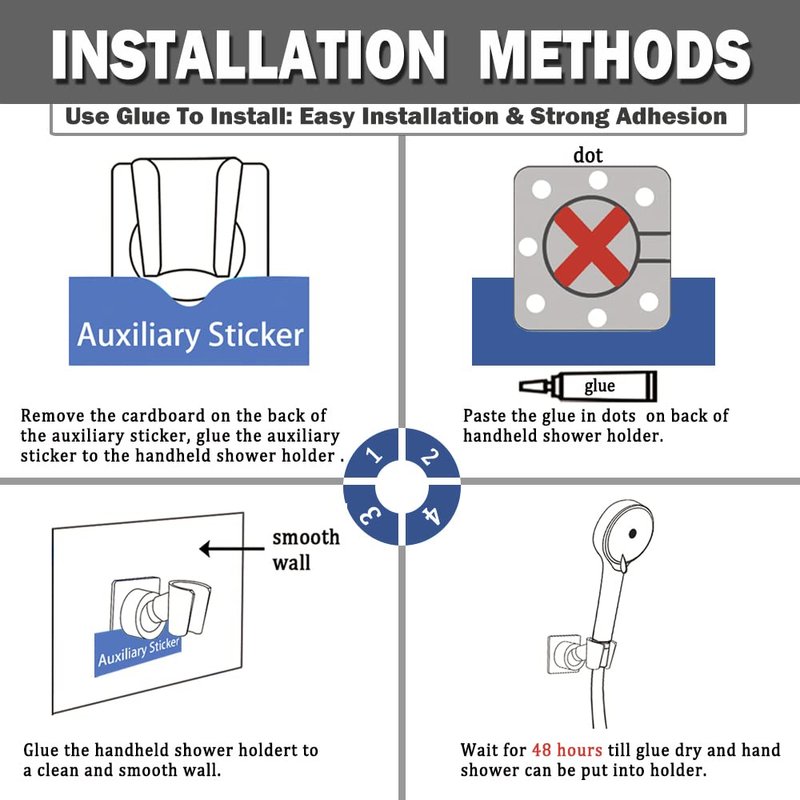 INSTALLATION METHODS

Use Glue To Install: Easy Installation & Strong Adhesion

Auxiliary Sticker

Remove the cardboard on the back of the auxiliary sticker, glue the auxiliary sticker to the handheld shower holder .

dot

glue

Paste the glue in dots on back of handheld shower holder.

1
2
3
4

smooth wall

Auxiliary Sticker

Glue the handheld shower holdert to a clean and smooth wall.

Wait for 48 hours till glue dry and hand shower can be put into holder.