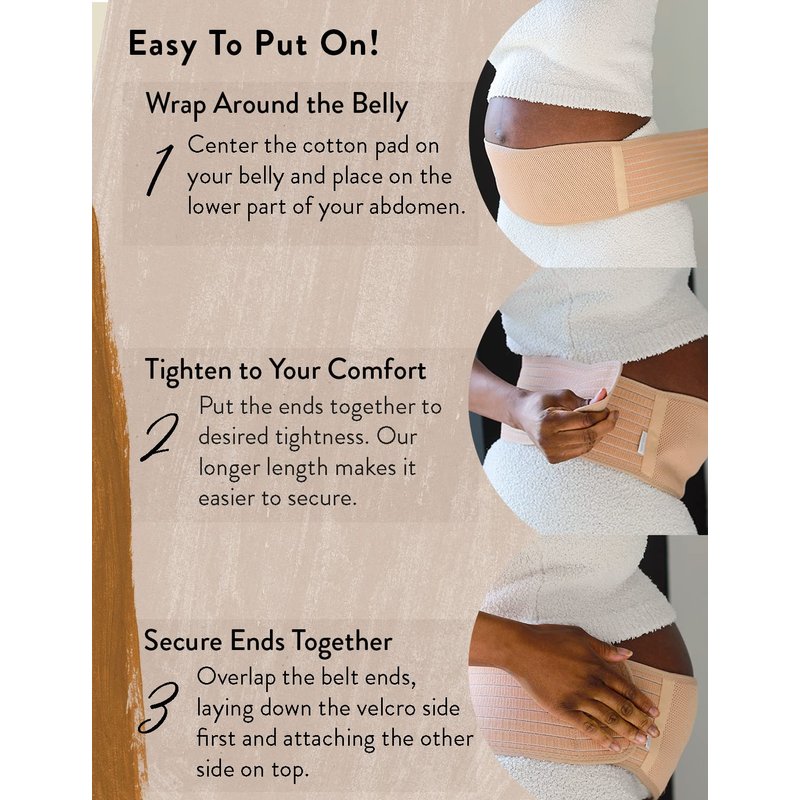 Easy To Put On!

Wrap Around the Belly

1 Center the cotton pad on your belly and place on the lower part of your abdomen.

Tighten to Your Comfort

2 Put the ends together to desired tightness. Our longer length makes it easier to secure.

Secure Ends Together

3 Overlap the belt ends, laying down the velcro side first and attaching the other side on top.