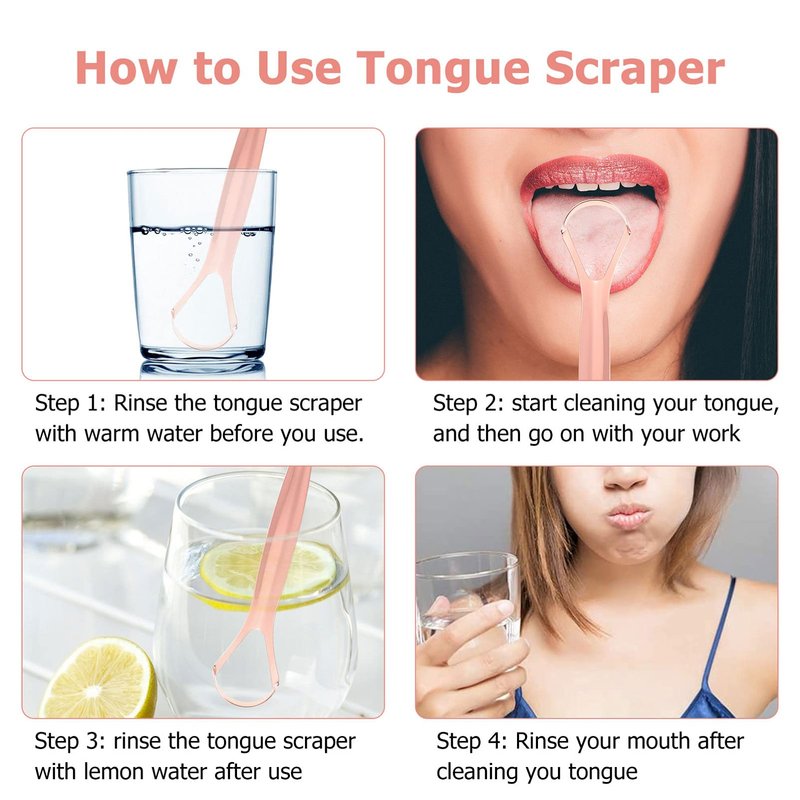 How to Use Tongue Scraper

Step 1: Rinse the tongue scraper with warm water before you use.

Step 2: start cleaning your tongue, and then go on with your work

Step 3: rinse the tongue scraper with lemon water after use

Step 4: Rinse your mouth after cleaning you tongue