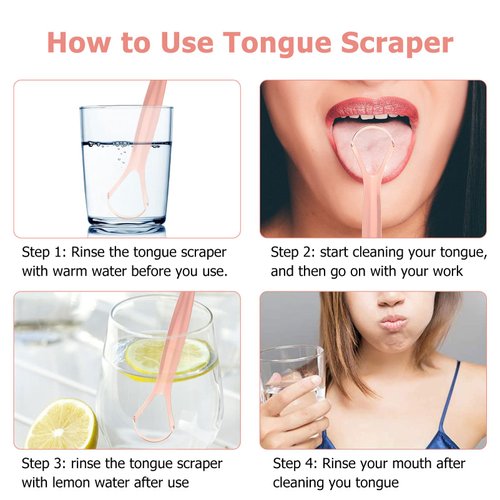 How to Use Tongue Scraper

Step 1: Rinse the tongue scraper with warm water before you use.

Step 2: start cleaning your tongue, and then go on with your work

Step 3: rinse the tongue scraper with lemon water after use

Step 4: Rinse your mouth after cleaning you tongue