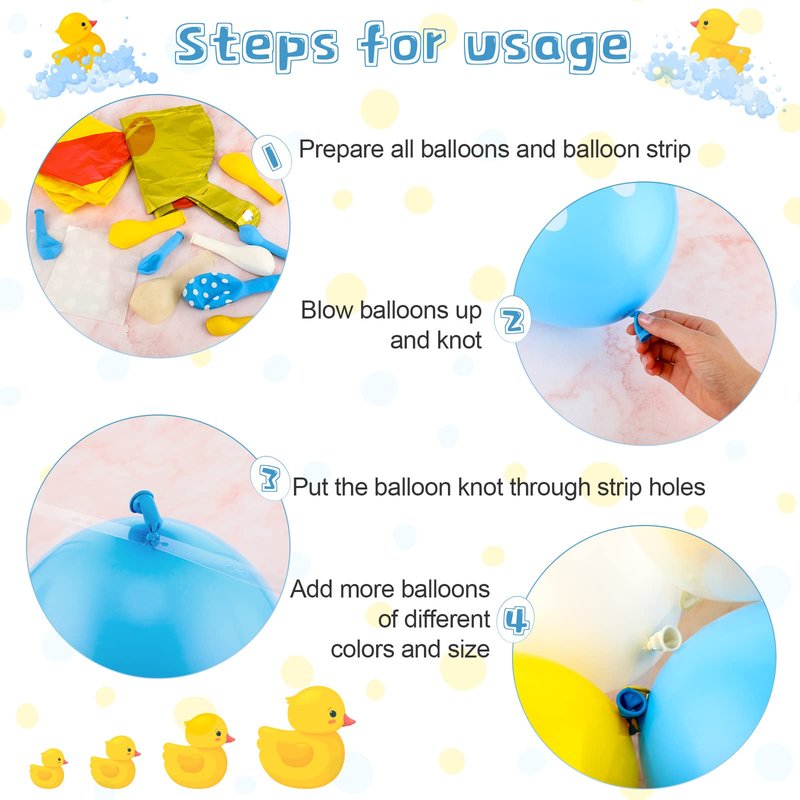 Steps for usage

1 Prepare all balloons and balloon strip

Blow balloons up and knot 2

3 Put the balloon knot through strip holes

Add more balloons of different colors and size 4