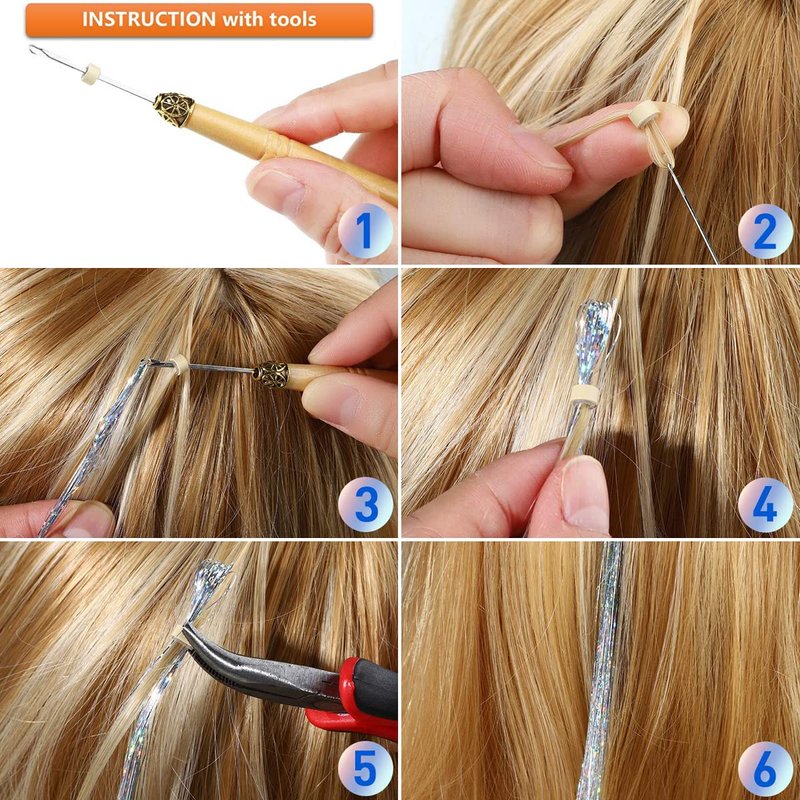 INSTRUCTION with tools

1

2

3

4

5

6