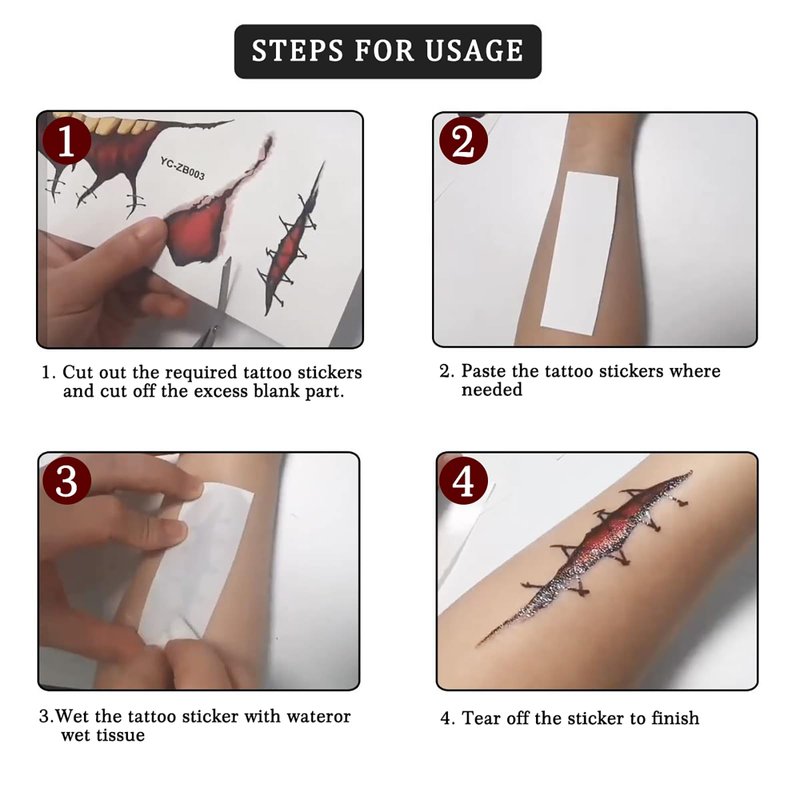 STEPS FOR USAGE

1

YC-ZB003

1. Cut out the required tattoo stickers and cut off the excess blank part.

2

2. Paste the tattoo stickers where needed

3

3.Wet the tattoo sticker with wateror wet tissue

4

4. Tear off the sticker to finish