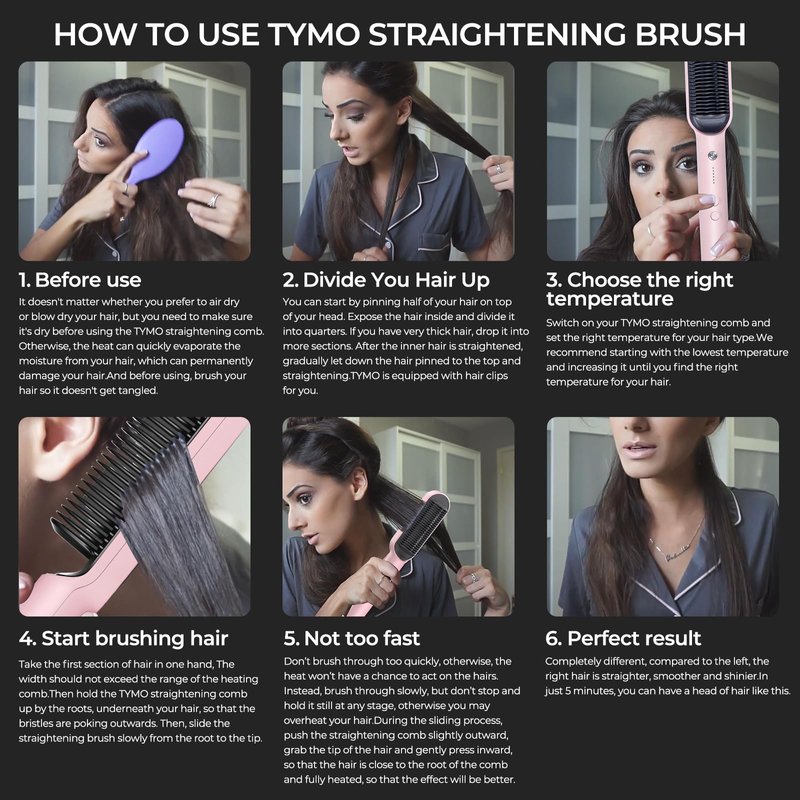 HOW TO USE TYMO STRAIGHTENING BRUSH

1. Before use

It doesn't matter whether you prefer to air dry or blow dry your hair, but you need to make sure it's dry before using the TYMO straightening comb. Otherwise, the heat can quickly evaporate the moisture from your hair, which can permanently damage your hair.And before using, brush your hair so it doesn't get tangled.

2. Divide You Hair Up

You can start by pinning half of your hair on top of your head. Expose the hair inside and divide it into quarters. If you have very thick hair, drop it into more sections. After the inner hair is straightened, gradually let down the hair pinned to the top and straightening.TYMO is equipped with hair clips for you.

3. Choose the right temperature

Switch on your TYMO straightening comb and set the right temperature for your hair type.We recommend starting with the lowest temperature and increasing it until you find the right temperature for your hair.

4. Start brushing hair

Take the first section of hair in one hand, The width should not exceed the range of the heating comb.Then hold the TYMO straightening comb up by the roots, underneath your hair, so that the bristles are poking outwards. Then, slide the straightening brush slowly from the root to the tip.

5. Not too fast

Don't brush through too quickly, otherwise, the heat won't have a chance to act on the hairs. Instead, brush through slowly, but don't stop and hold it still at any stage, otherwise you may overheat your hair.During the sliding process, push the straightening comb slightly outward, grab the tip of the hair and gently press inward, so that the hair is close to the root of the comb and fully heated, so that the effect will be better.

6. Perfect result

Completely different, compared to the left, the right hair is straighter, smoother and shinier.In just 5 minutes, you can have a head of hair like this.