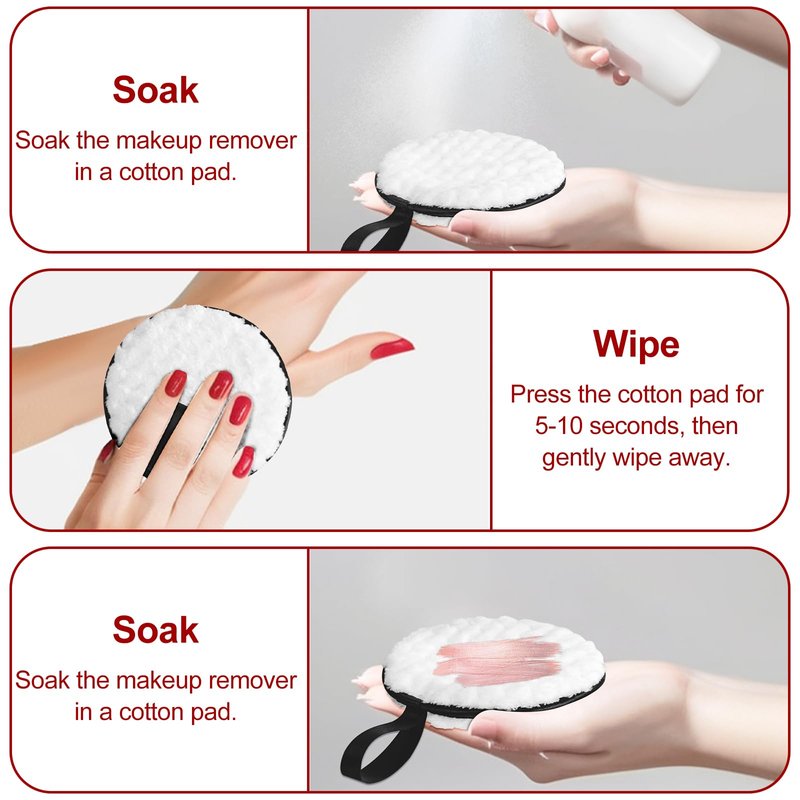 Soak

Soak the makeup remover in a cotton pad.

Wipe

Press the cotton pad for 5-10 seconds, then gently wipe away.

Soak

Soak the makeup remover in a cotton pad.