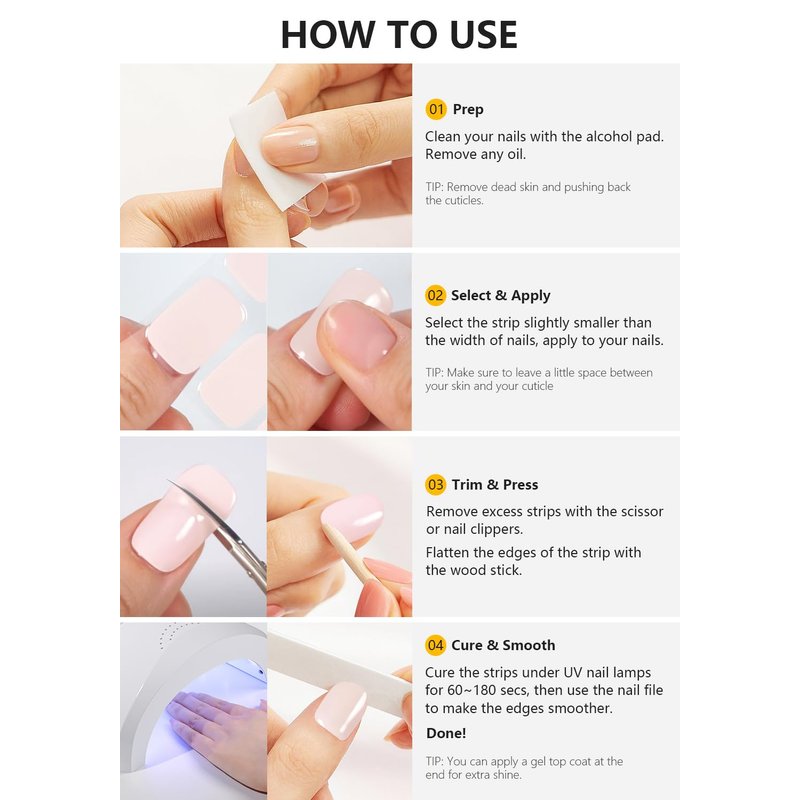 HOW TO USE

01 Prep

Clean your nails with the alcohol pad. Remove any oil.

TIP: Remove dead skin and pushing back the cuticles.

02 Select & Apply

Select the strip slightly smaller than the width of nails, apply to your nails.

TIP: Make sure to leave a little space between your skin and your cuticle

03 Trim & Press

Remove excess strips with the scissor or nail clippers.

Flatten the edges of the strip with the wood stick.

04 Cure & Smooth

Cure the strips under UV nail lamps for 60~180 secs, then use the nail file to make the edges smoother.

Done!

TIP: You can apply a gel top coat at the end for extra shine.