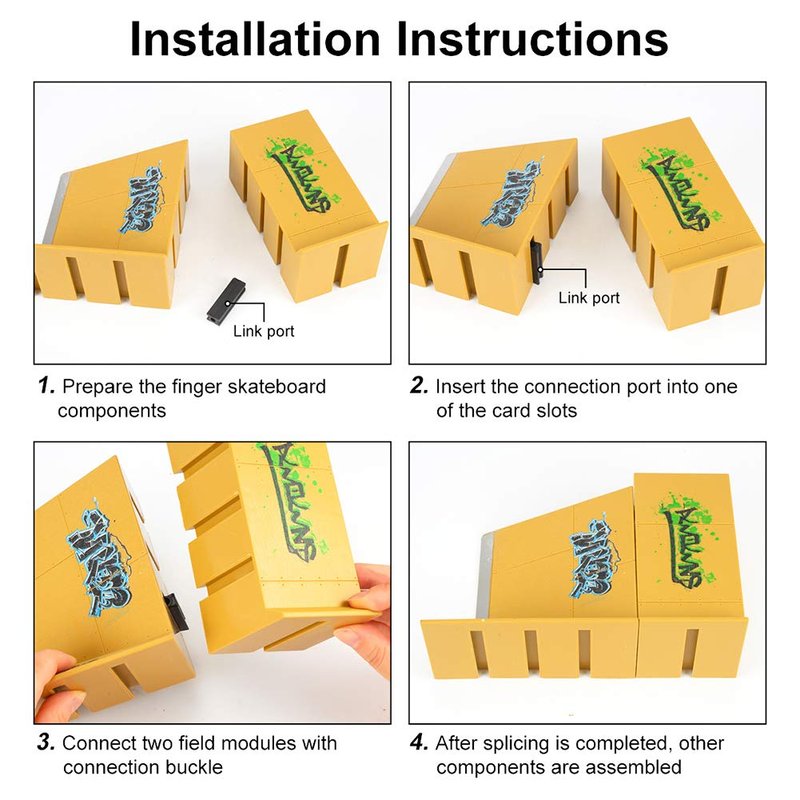 Installation Instructions

Link port

1. Prepare the finger skateboard components

Link port

2. Insert the connection port into one of the card slots

3. Connect two field modules with connection buckle

4. After splicing is completed, other components are assembled