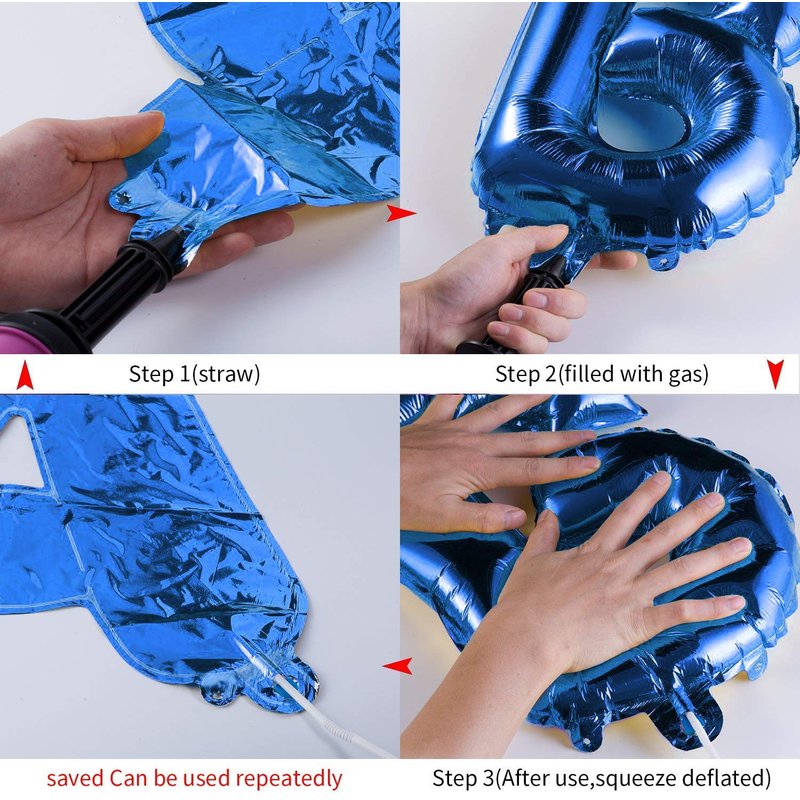 Step 1(straw)

Step 2(filled with gas)

saved Can be used repeatedly

Step 3(After use,squeeze deflated)