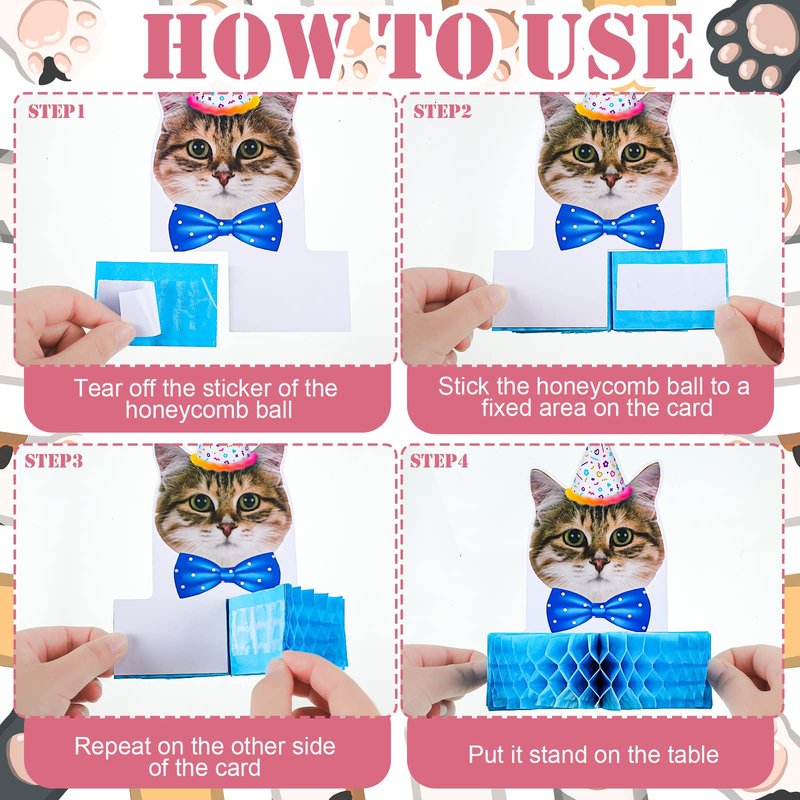 HOW TO USE

STEP1

Tear off the sticker of the honeycomb ball

STEP2

Stick the honeycomb ball to a fixed area on the card

STEP3

Repeat on the other side of the card

STEP4

Put it stand on the table