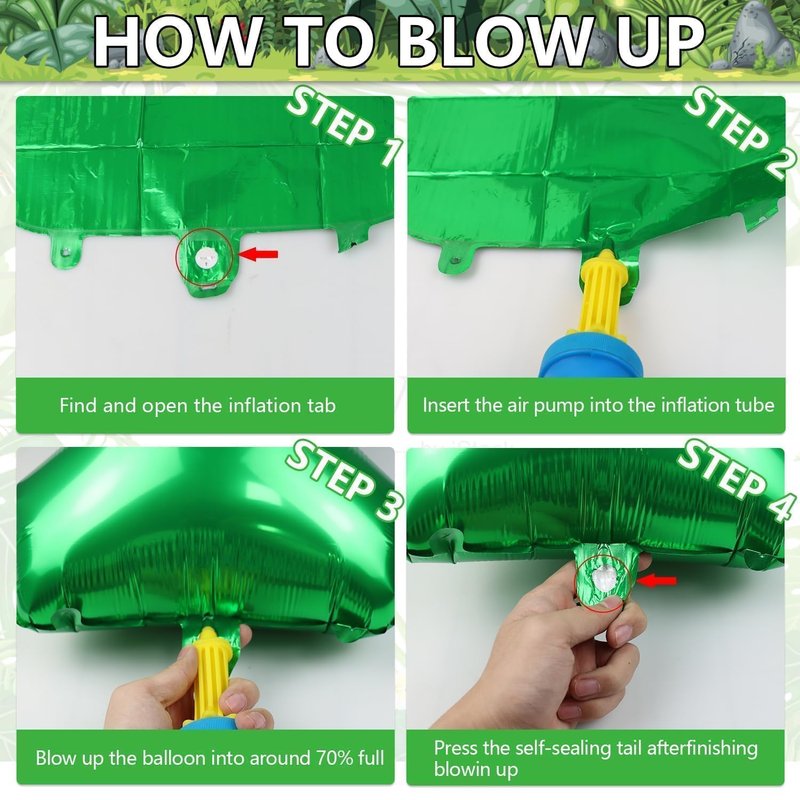 HOW TO BLOW UP

STEP 1

Find and open the inflation tab

STEP 2

Insert the air pump into the inflation tube

STEP 3

Blow up the balloon into around 70% full

STEP 4

Press the self-sealing tail afterfinishing blowin up