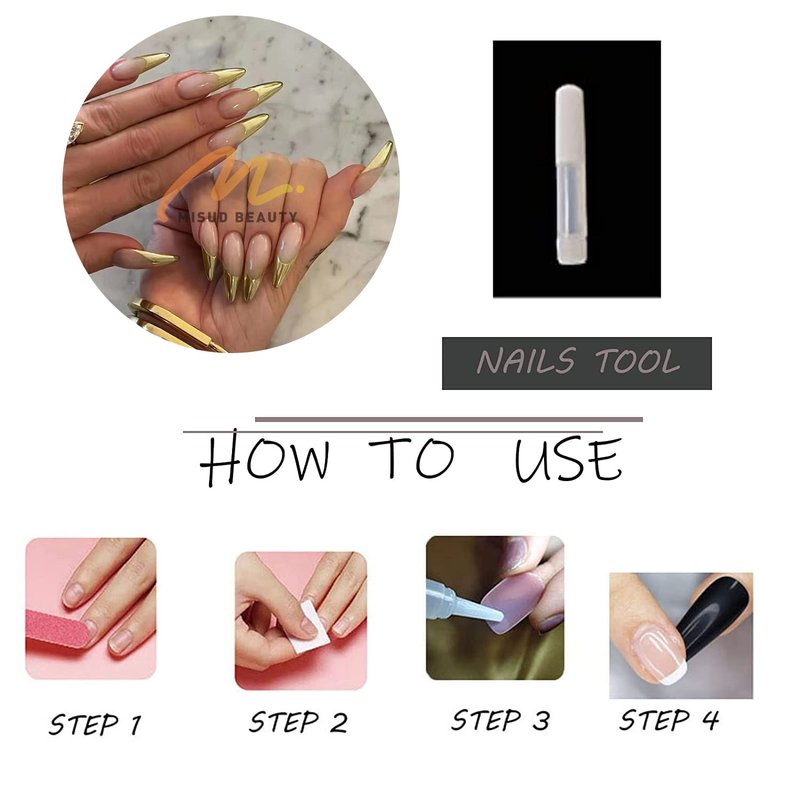 M.
MISUD BEAUTY

NAILS TOOL

HOW TO USE

STEP 1

STEP 2

STEP 3

STEP 4