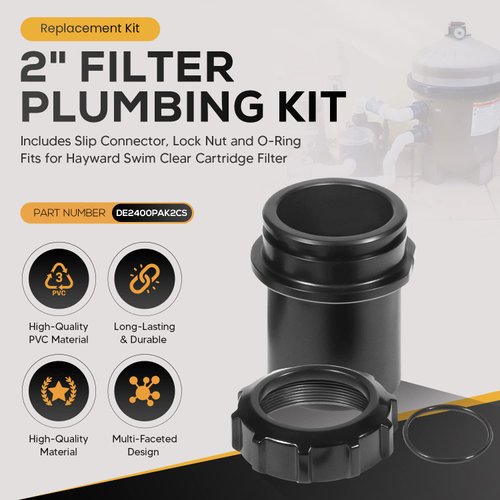 Replacement Kit

2" FILTER PLUMBING KIT

Includes Slip Connector, Lock Nut and O-Ring
Fits for Hayward Swim Clear Cartridge Filter

PART NUMBER DE2400PAK2CS

3
PVC

High-Quality PVC Material

Long-Lasting & Durable

High-Quality Material

Multi-Faceted Design