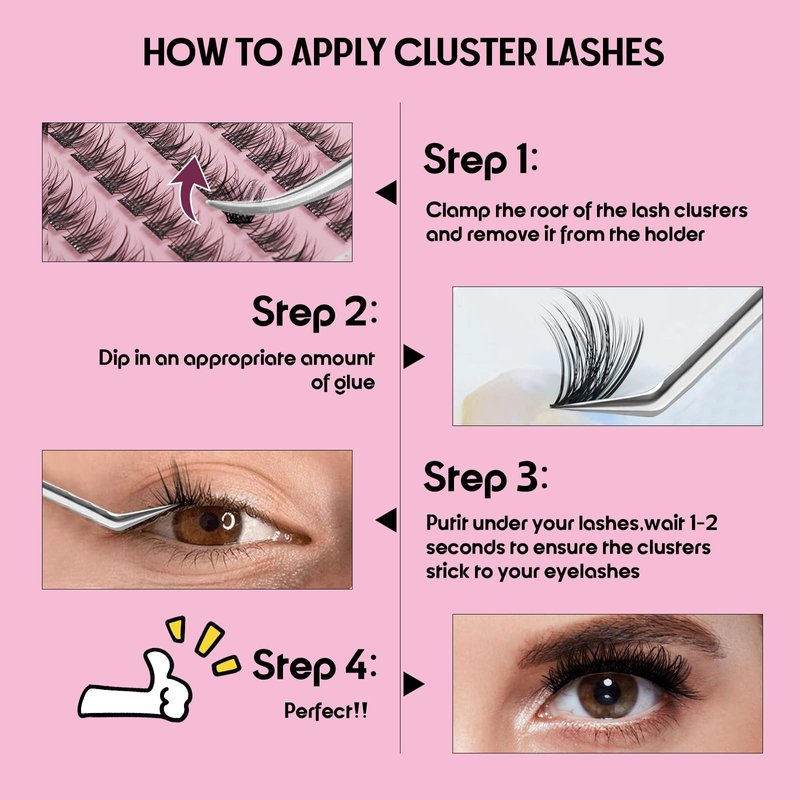 HOW TO APPLY CLUSTER LASHES

Step 1:

Clamp the root of the lash clusters and remove it from the holder

Step 2:

Dip in an appropriate amount of glue

Step 3:

Putit under your lashes,wait 1-2 seconds to ensure the clusters stick to your eyelashes

Step 4:

Perfect!!