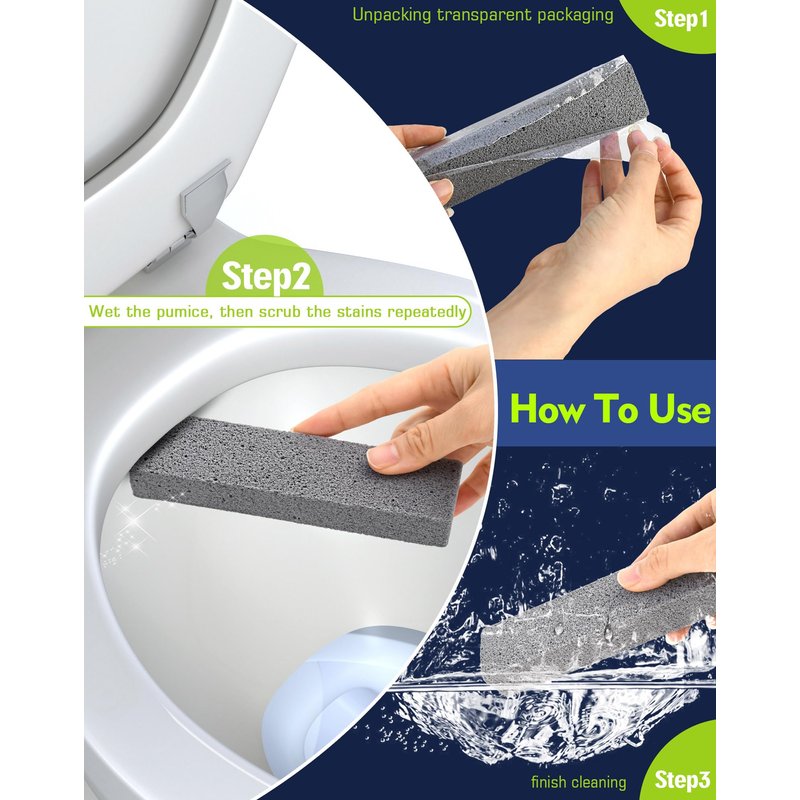 Unpacking transparent packaging

Step1

Step2

Wet the pumice, then scrub the stains repeatedly

How To Use

finish cleaning

Step3