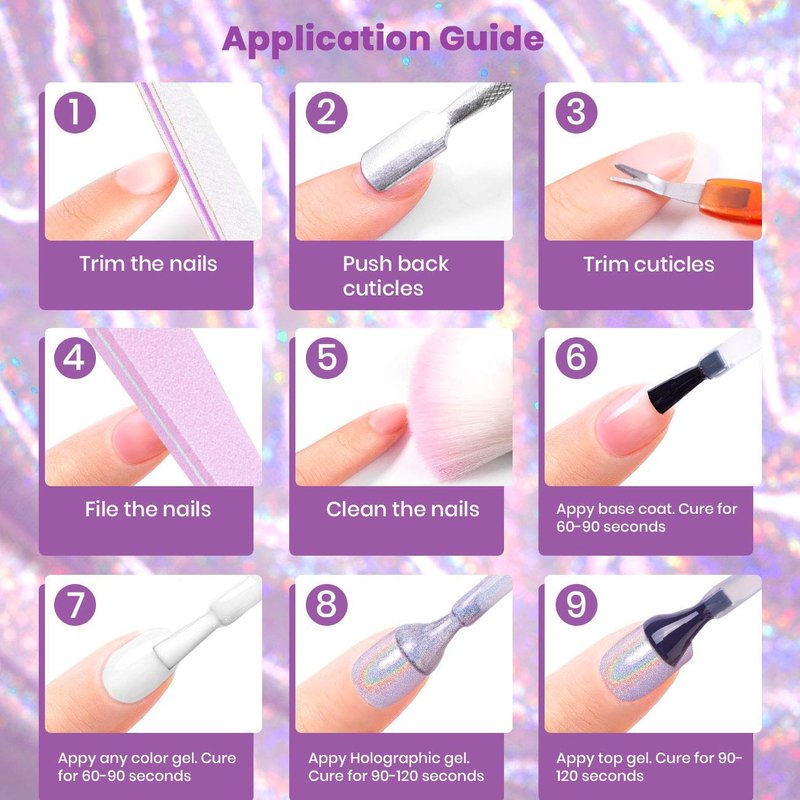 Application Guide

1
Trim the nails

2
Push back cuticles

3
Trim cuticles

4
File the nails

5
Clean the nails

6
Appy base coat. Cure for 60-90 seconds

7
Appy any color gel. Cure for 60-90 seconds

8
Appy Holographic gel. Cure for 90-120 seconds

9
Appy top gel. Cure for 90-120 seconds