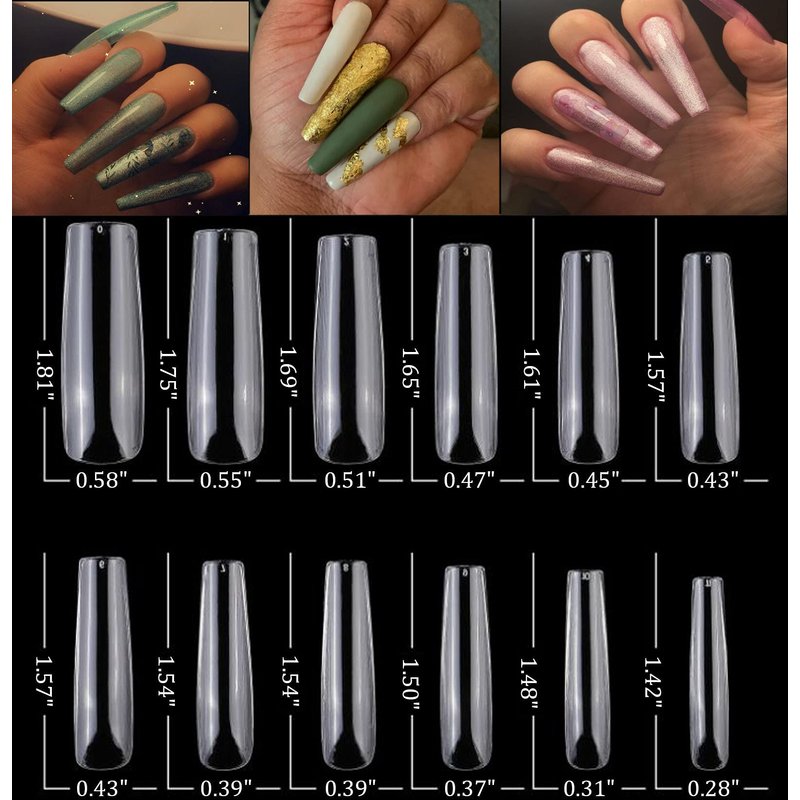 0 1.81" 0.58"
1 1.75" 0.55"
2 1.69" 0.51"
3 1.65" 0.47"
4 1.61" 0.45"
5 1.57" 0.43"

6 1.57" 0.43"
7 1.54" 0.39"
8 1.54" 0.39"
9 1.50" 0.37"
10 1.48" 0.31"
11 1.42" 0.28"