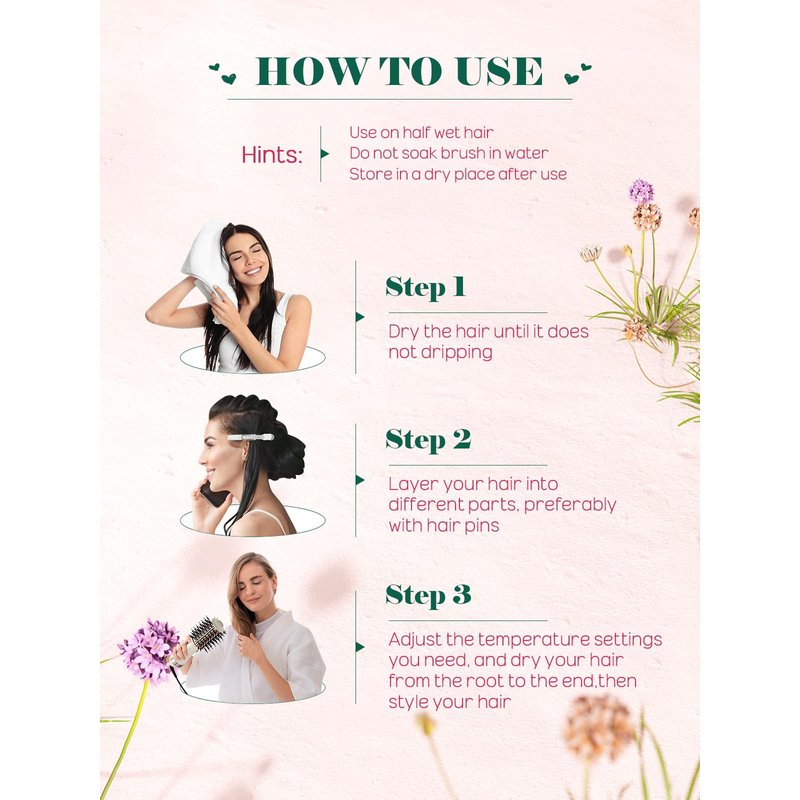 HOW TO USE

Hints:
Use on half wet hair
Do not soak brush in water
Store in a dry place after use

Step 1
Dry the hair until it does not dripping

Step 2
Layer your hair into different parts, preferably with hair pins

Step 3
Adjust the temperature settings you need, and dry your hair from the root to the end,then style your hair