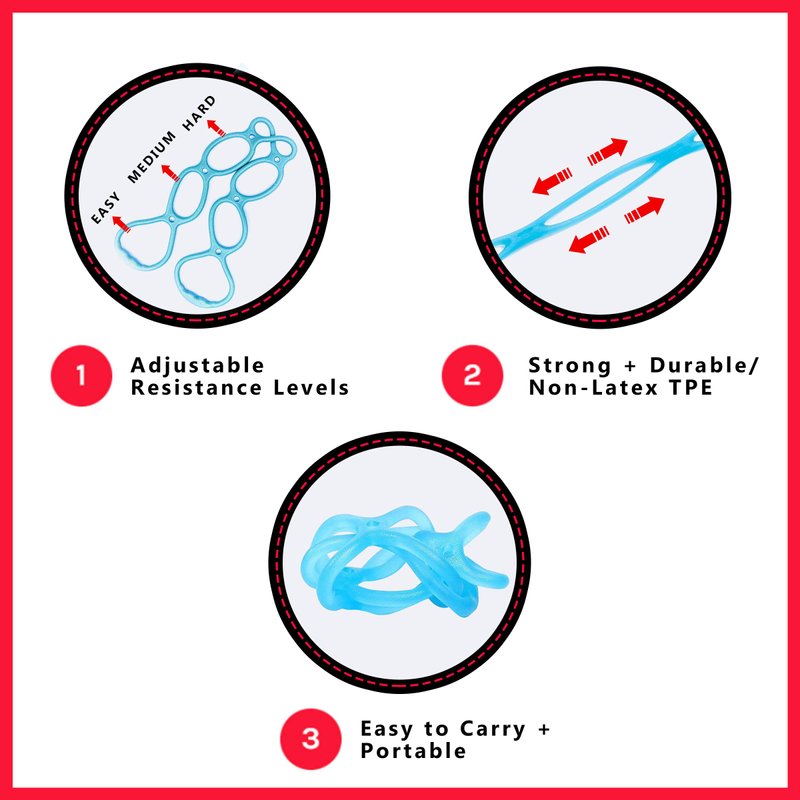 EASY MEDIUM HARD

1 Adjustable Resistance Levels

2 Strong + Durable/ Non-Latex TPE

3 Easy to Carry + Portable