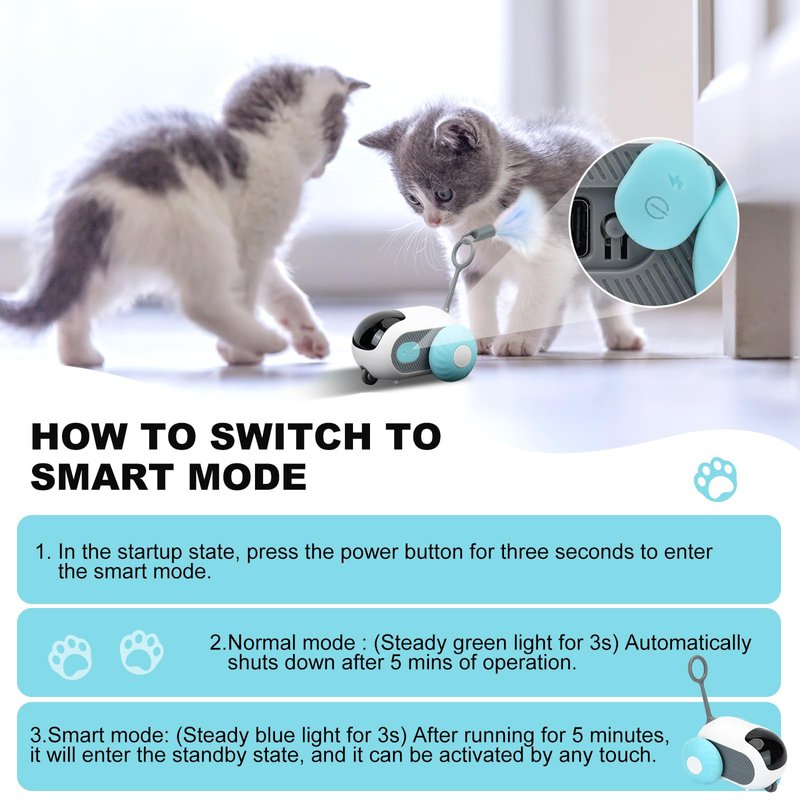 HOW TO SWITCH TO SMART MODE

1. In the startup state, press the power button for three seconds to enter the smart mode.

2.Normal mode : (Steady green light for 3s) Automatically shuts down after 5 mins of operation.

3.Smart mode: (Steady blue light for 3s) After running for 5 minutes, it will enter the standby state, and it can be activated by any touch.