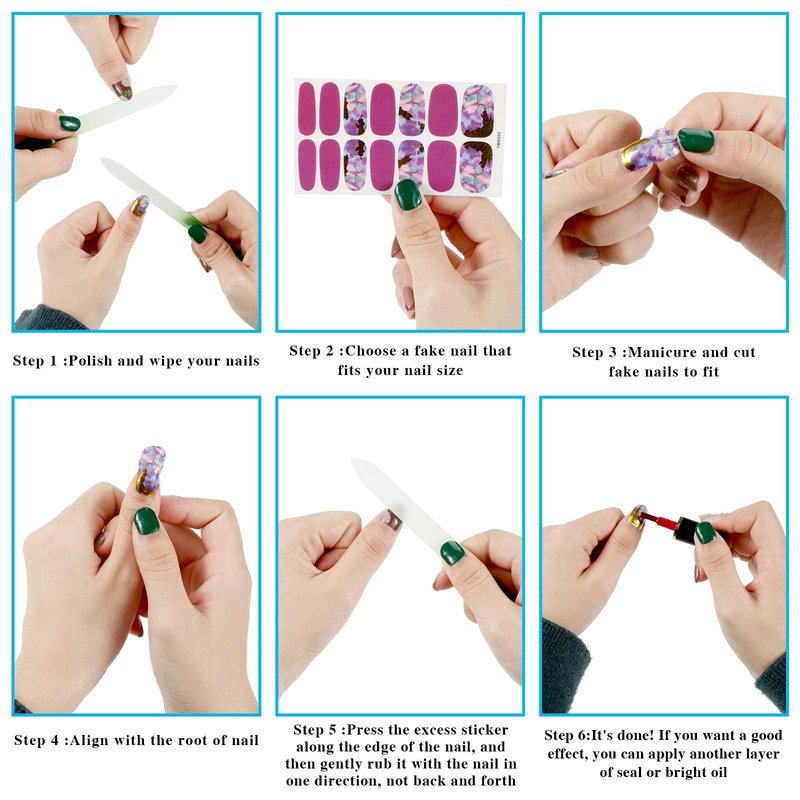 Step 1 :Polish and wipe your nails

Step 2 :Choose a fake nail that fits your nail size

Step 3 :Manicure and cut fake nails to fit

Step 4 :Align with the root of nail

Step 5 :Press the excess sticker along the edge of the nail, and then gently rub it with the nail in one direction, not back and forth

Step 6:It's done! If you want a good effect, you can apply another layer of seal or bright oil