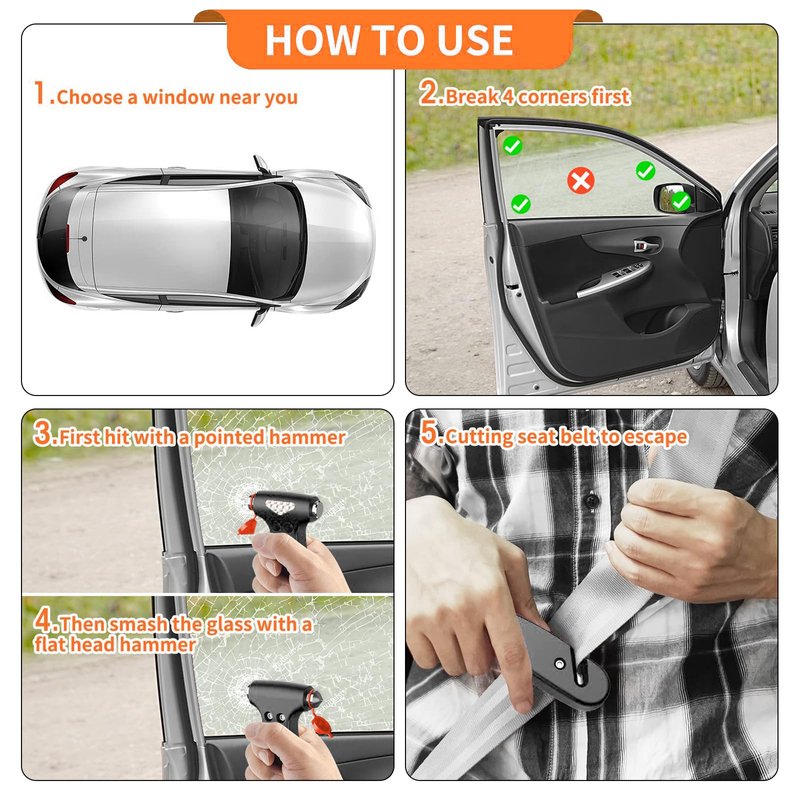 HOW TO USE

1.Choose a window near you

2.Break 4 corners first

3.First hit with a pointed hammer

4.Then smash the glass with a flat head hammer

5.Cutting seat belt to escape