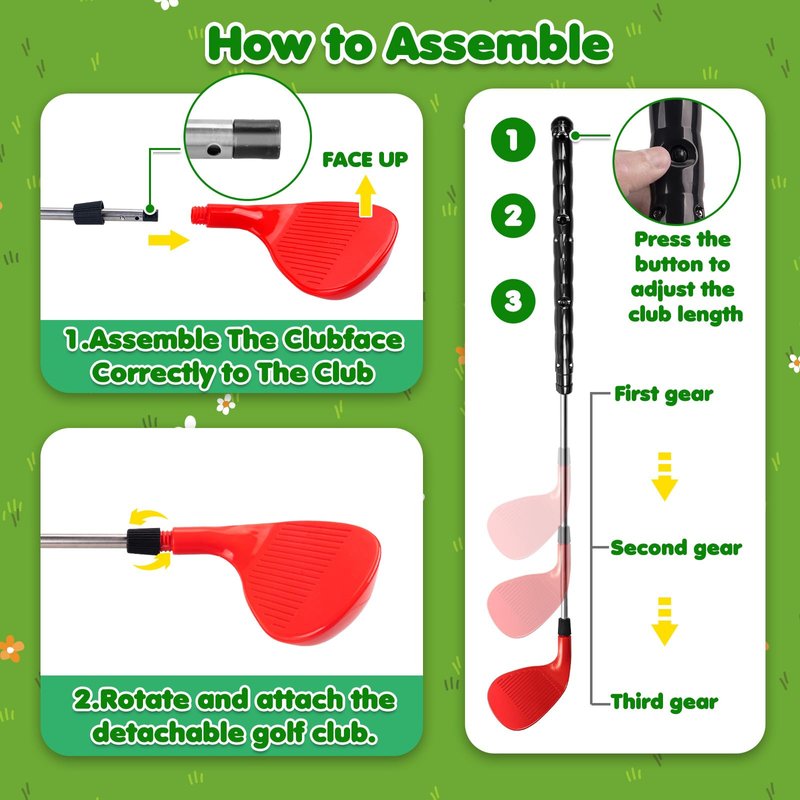 How to Assemble

FACE UP

1.Assemble The Clubface Correctly to The Club

2.Rotate and attach the detachable golf club.

1

2

3

Press the button to adjust the club length

First gear

Second gear

Third gear