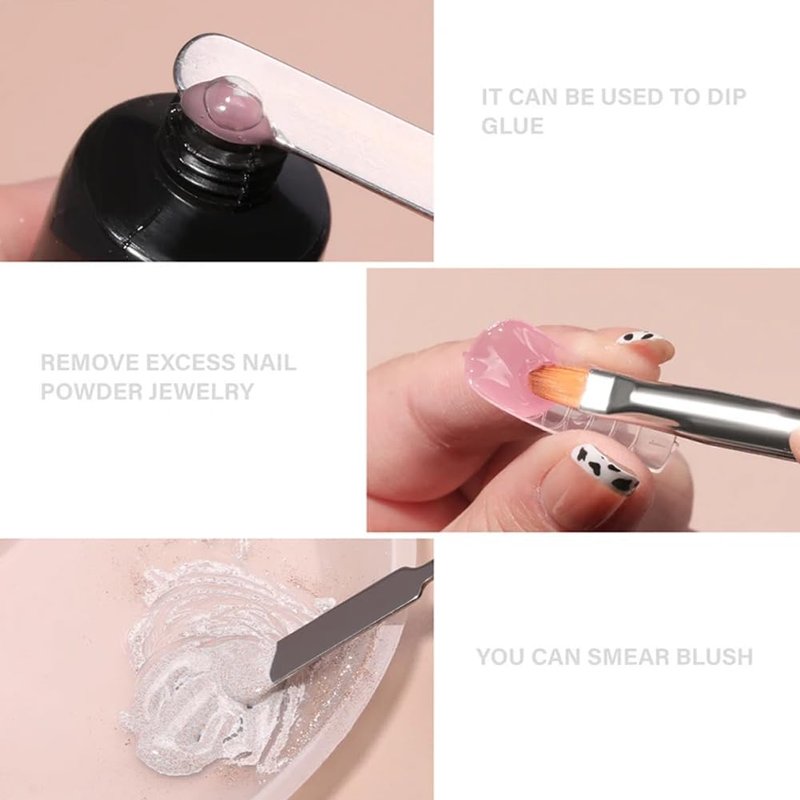 IT CAN BE USED TO DIP GLUE

REMOVE EXCESS NAIL POWDER JEWELRY

YOU CAN SMEAR BLUSH